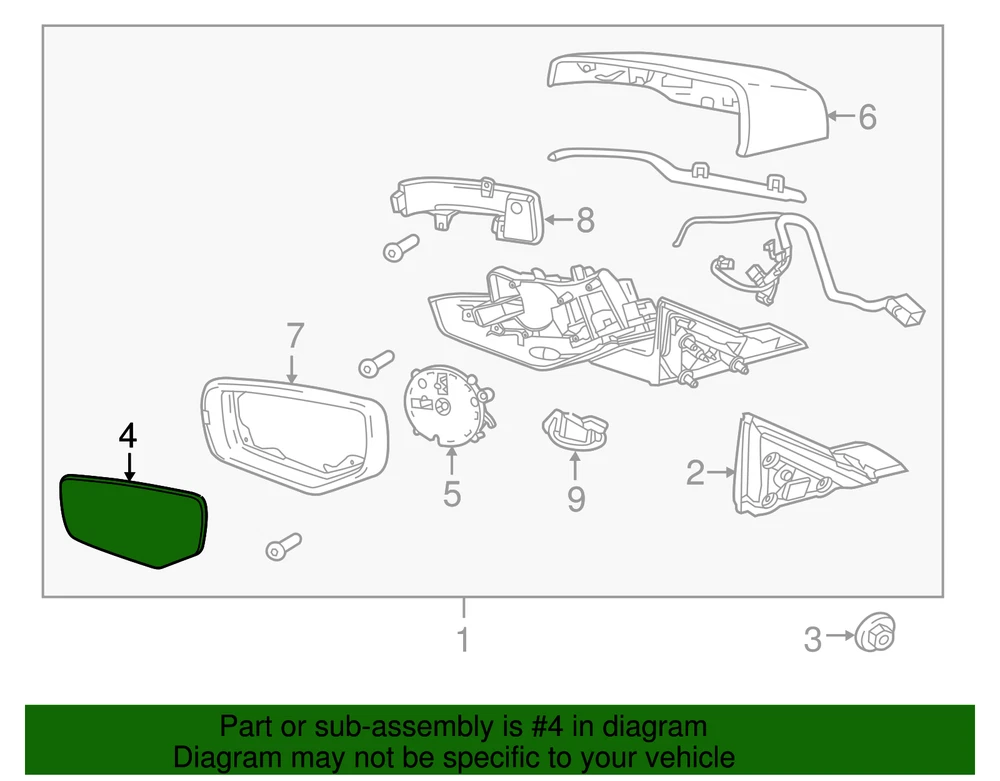 6

8

7

4

5

9

2

1

3

Part or sub-assembly is #4 in diagram
Diagram may not be specific to your vehicle