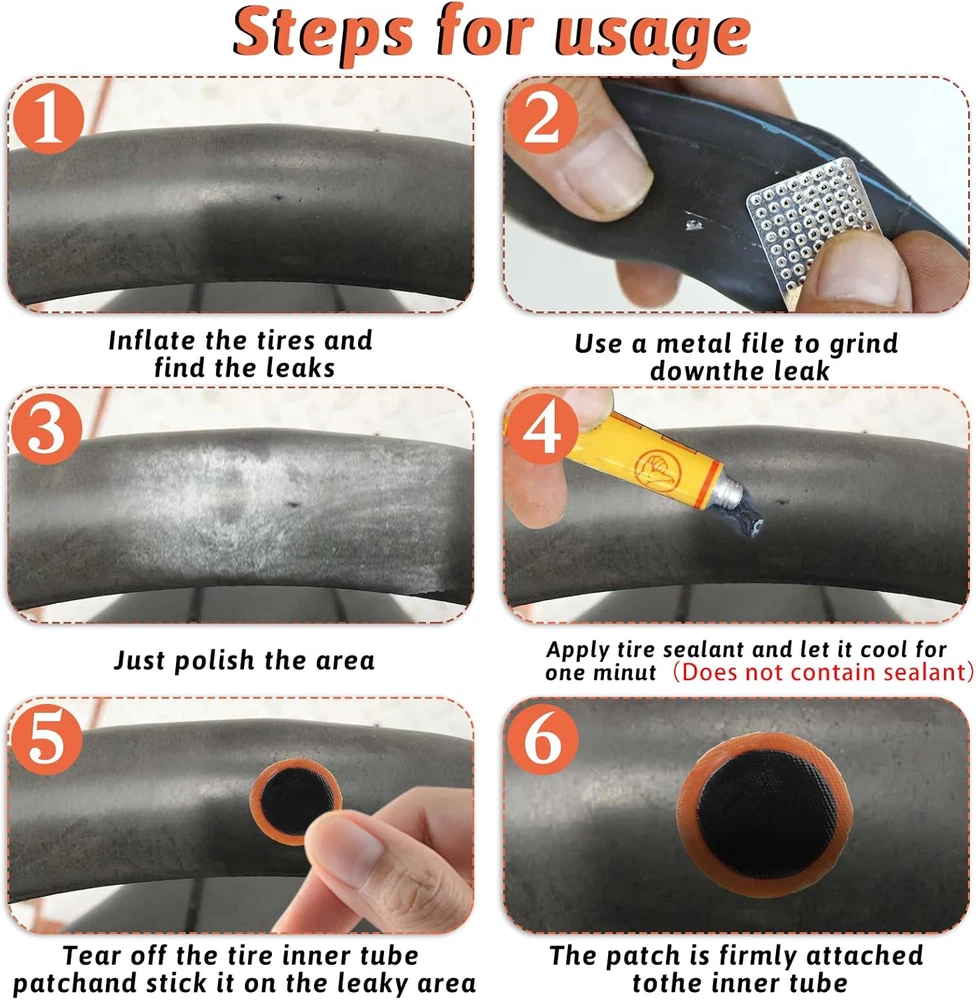 Steps for usage

1

Inflate the tires and find the leaks

2

Use a metal file to grind downthe leak

3

Just polish the area

4

Apply tire sealant and let it cool for one minut (Does not contain sealant)

5

Tear off the tire inner tube patchand stick it on the leaky area

6

The patch is firmly attached tothe inner tube