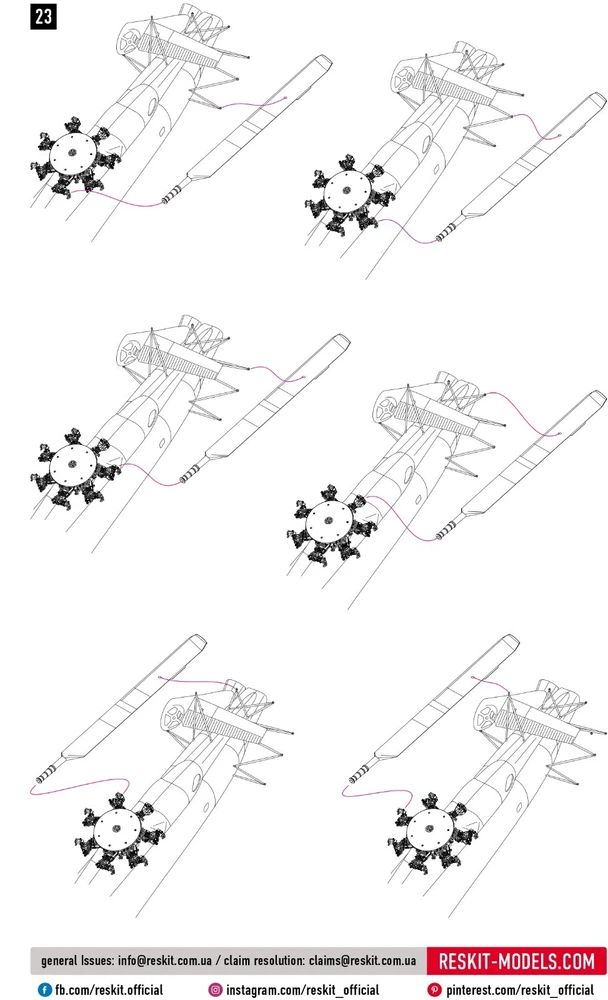 23

general Issues: info@reskit.com.ua / claim resolution: claims@reskit.com.ua RESKIT-MODELS.COM

fb.com/reskit.official instagram.com/reskit_official pinterest.com/reskit_official