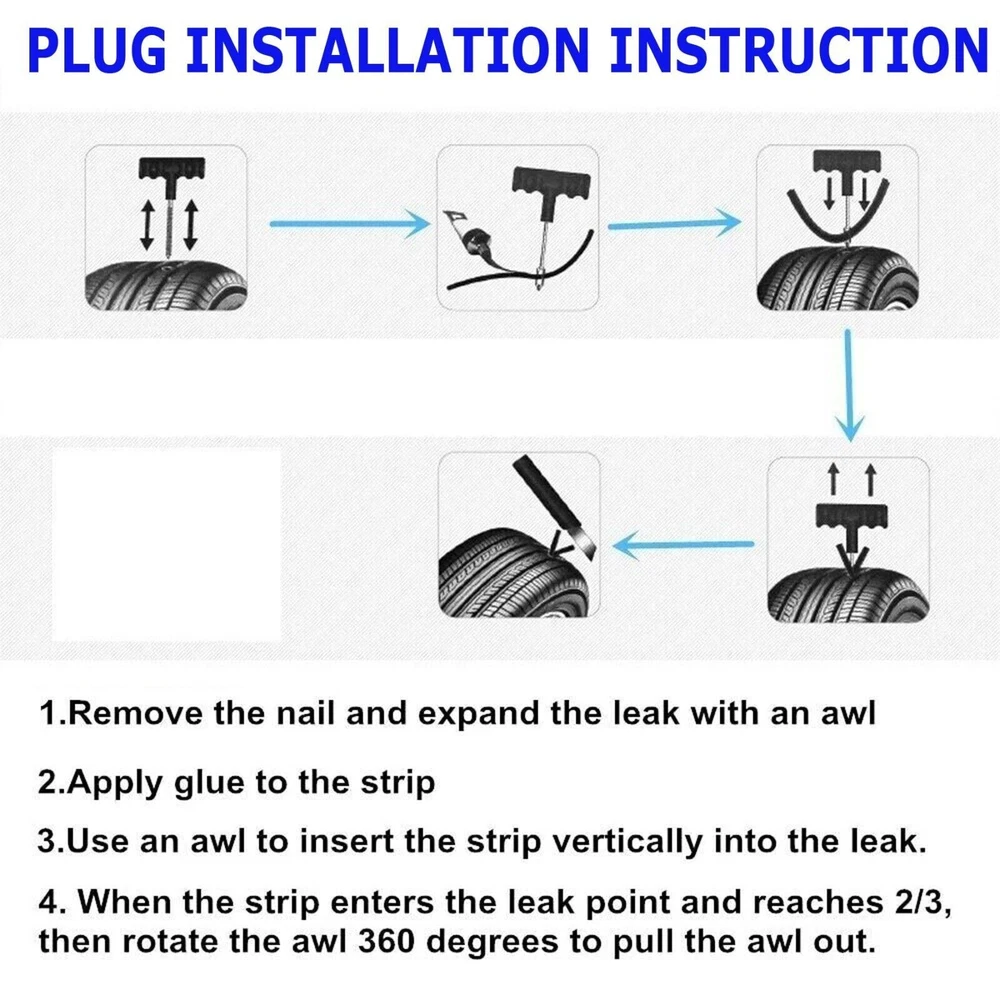 PLUG INSTALLATION INSTRUCTION

1.Remove the nail and expand the leak with an awl

2.Apply glue to the strip

3.Use an awl to insert the strip vertically into the leak.

4. When the strip enters the leak point and reaches 2/3, then rotate the awl 360 degrees to pull the awl out.