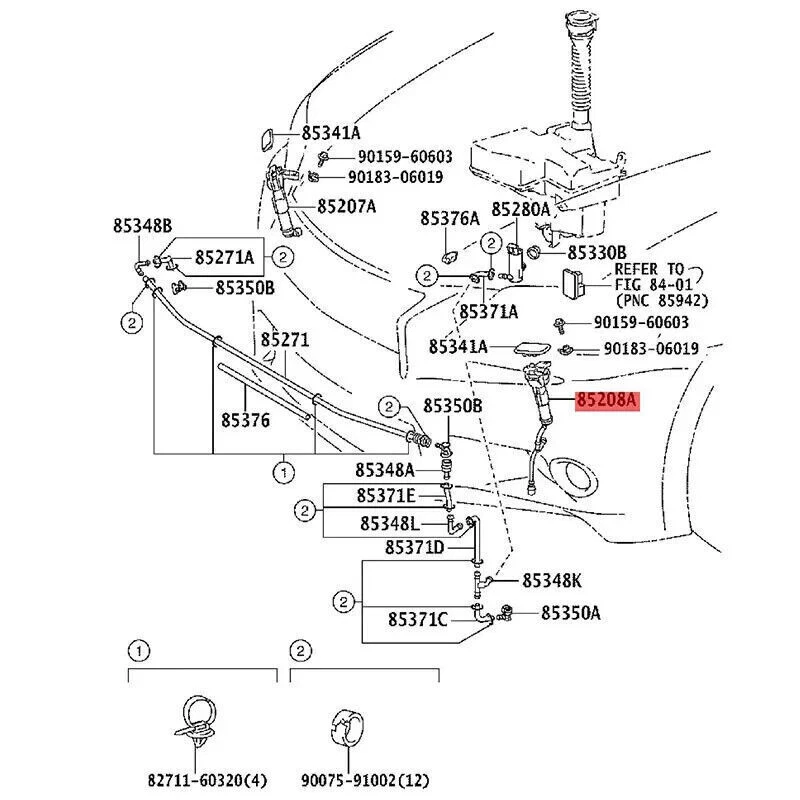 85341A
90159-60603
90183-06019
85207A
85348B
85271A
2
85350B
2
85271
85376
1
85376A
85280A
2
85330B
2
REFER TO
FIG 84-01
(PNC 85942)
85371A
90159-60603
85341A
90183-06019
85208A
2
85350B
85348A
2
85371E
85348L
85371D
85348K
2
85371C
85350A
1
2
82711-60320(4)
90075-91002(12)