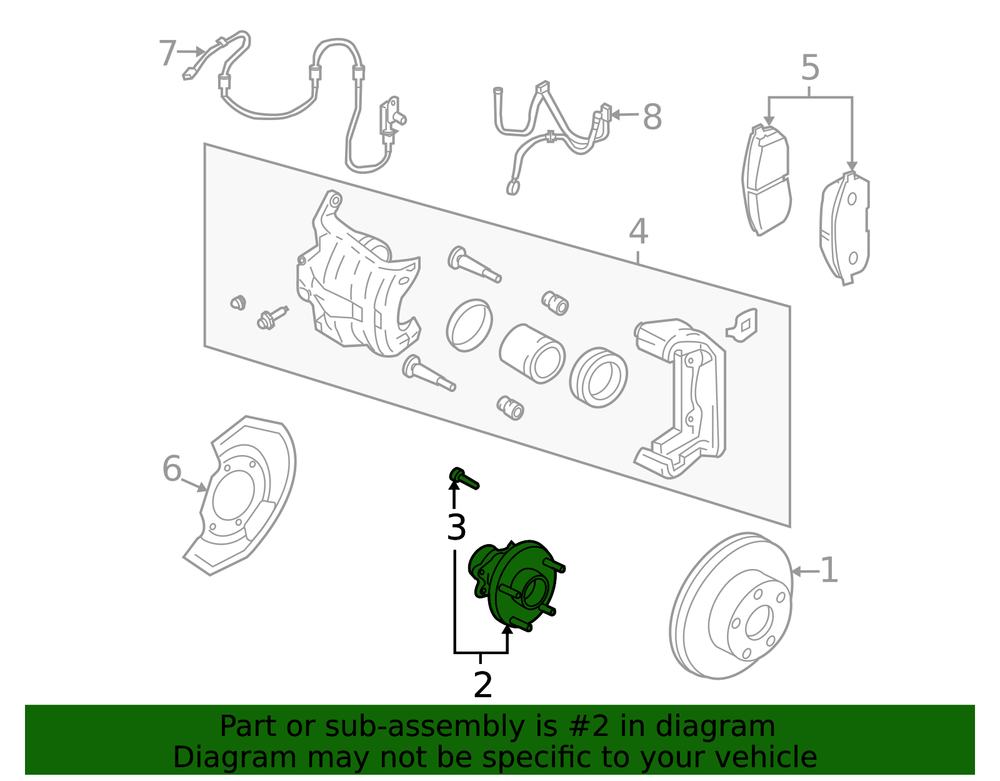 7
8
5
4
6
3
1
2
Part or sub-assembly is #2 in diagram
Diagram may not be specific to your vehicle