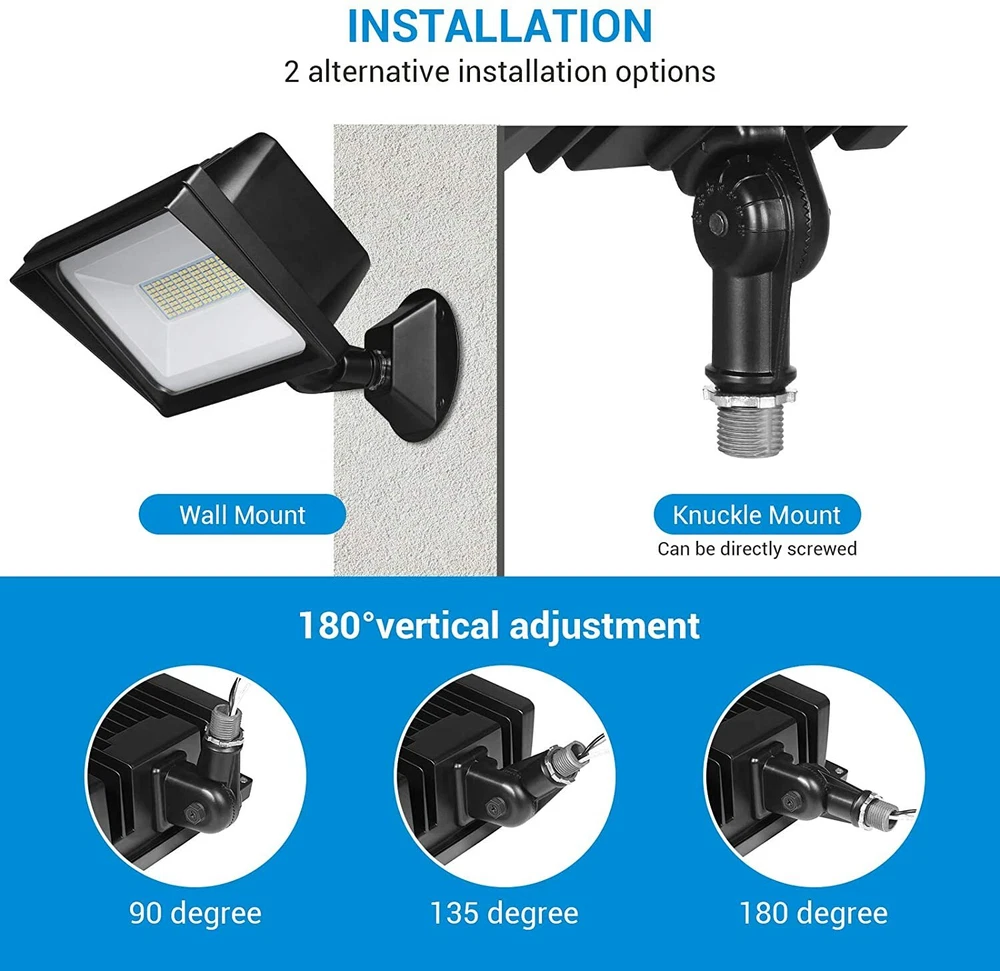 INSTALLATION
2 alternative installation options

Wall Mount

Knuckle Mount
Can be directly screwed

180°vertical adjustment

90 degree

135 degree

180 degree