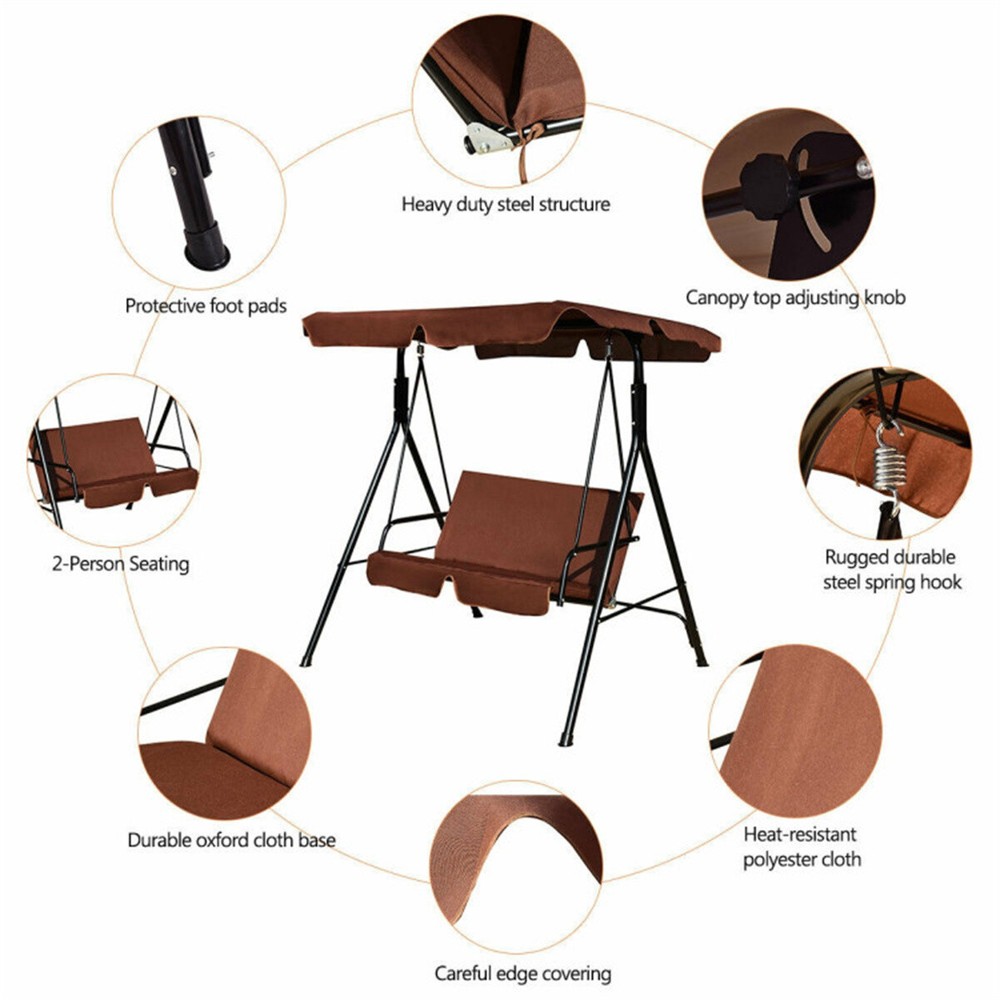 Heavy duty steel structure

Protective foot pads

Canopy top adjusting knob

2-Person Seating

Rugged durable steel spring hook

Durable oxford cloth base

Heat-resistant polyester cloth

Careful edge covering