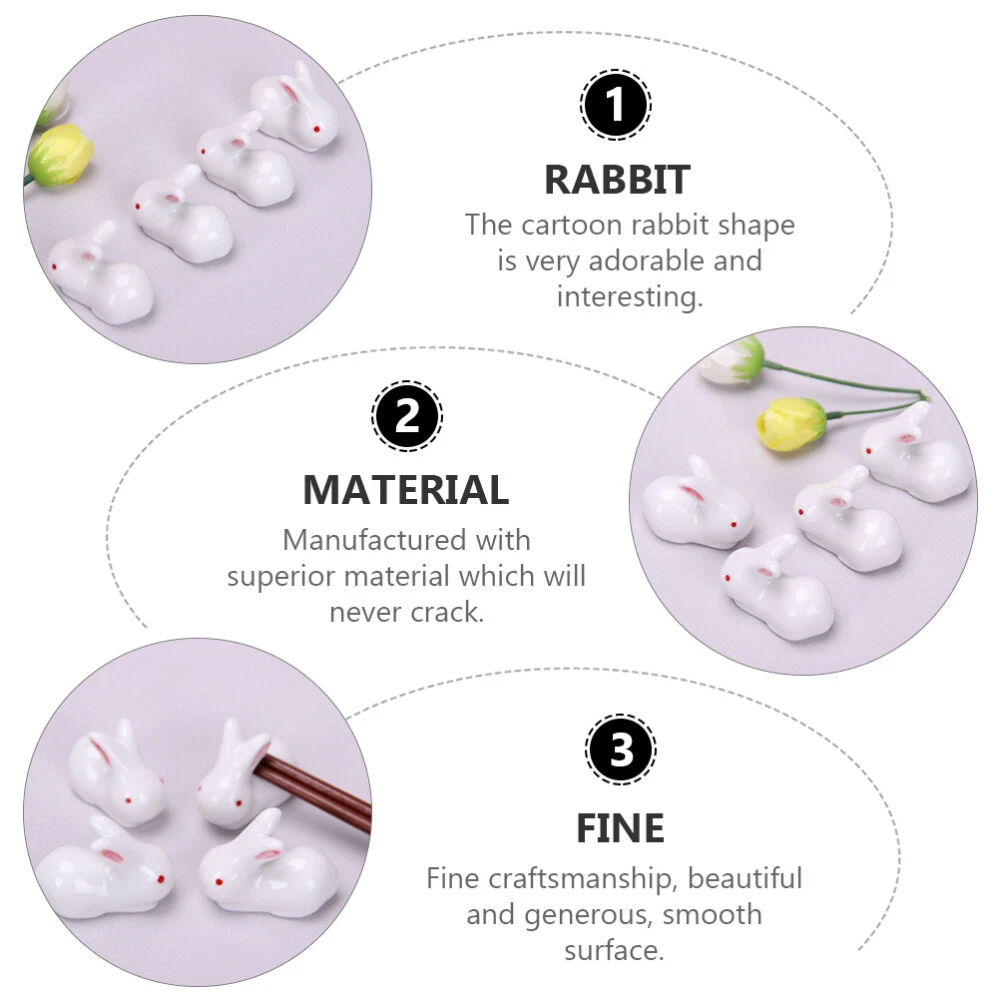 1

RABBIT

The cartoon rabbit shape is very adorable and interesting.

2

MATERIAL

Manufactured with superior material which will never crack.

3

FINE

Fine craftsmanship, beautiful and generous, smooth surface.