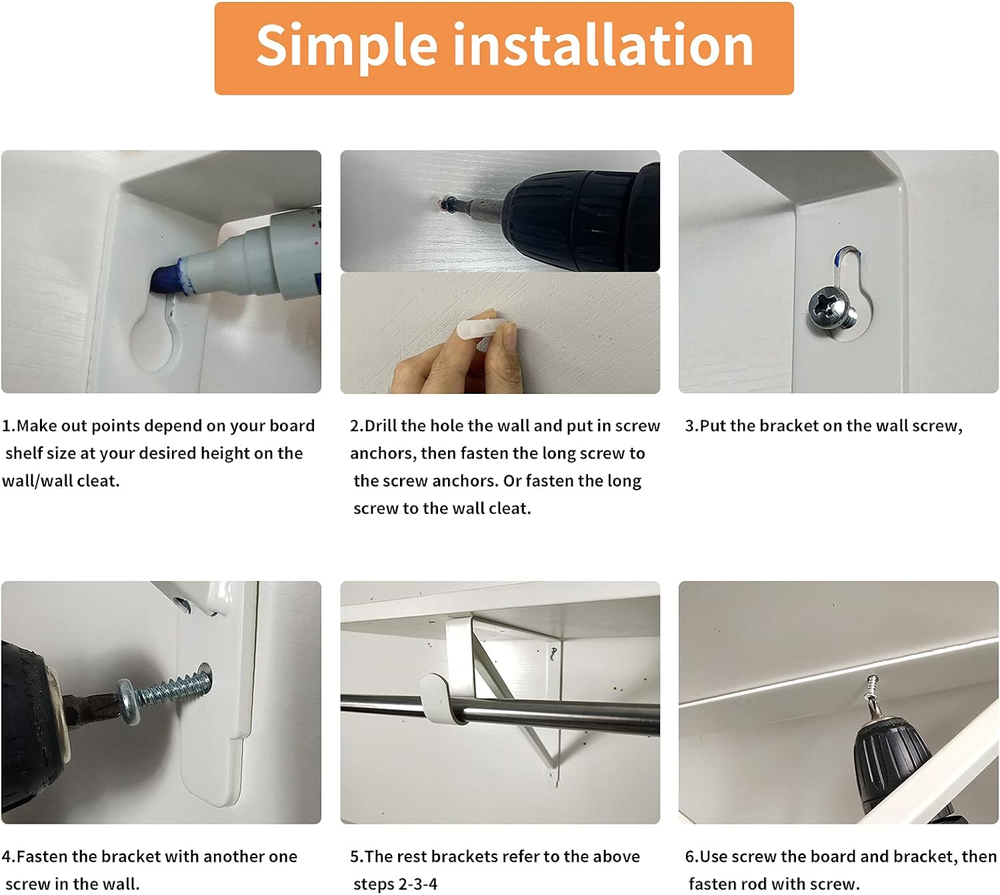 Simple installation

1.Make out points depend on your board shelf size at your desired height on the wall/wall cleat.

2.Drill the hole the wall and put in screw anchors, then fasten the long screw to the screw anchors. Or fasten the long screw to the wall cleat.

3.Put the bracket on the wall screw,

4.Fasten the bracket with another one screw in the wall.

5.The rest brackets refer to the above steps 2-3-4

6.Use screw the board and bracket, then fasten rod with screw.