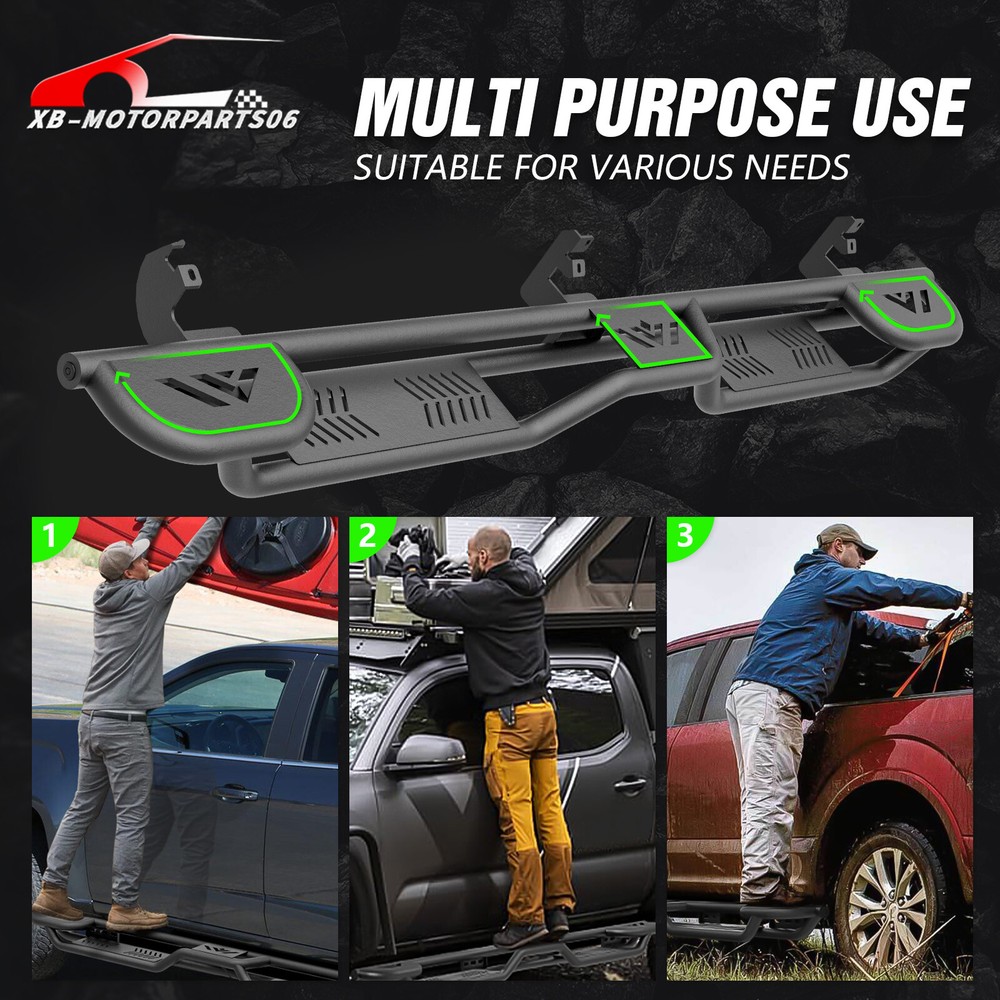 XB-MOTORPARTS06

MULTI PURPOSE USE

SUITABLE FOR VARIOUS NEEDS

1

2

3