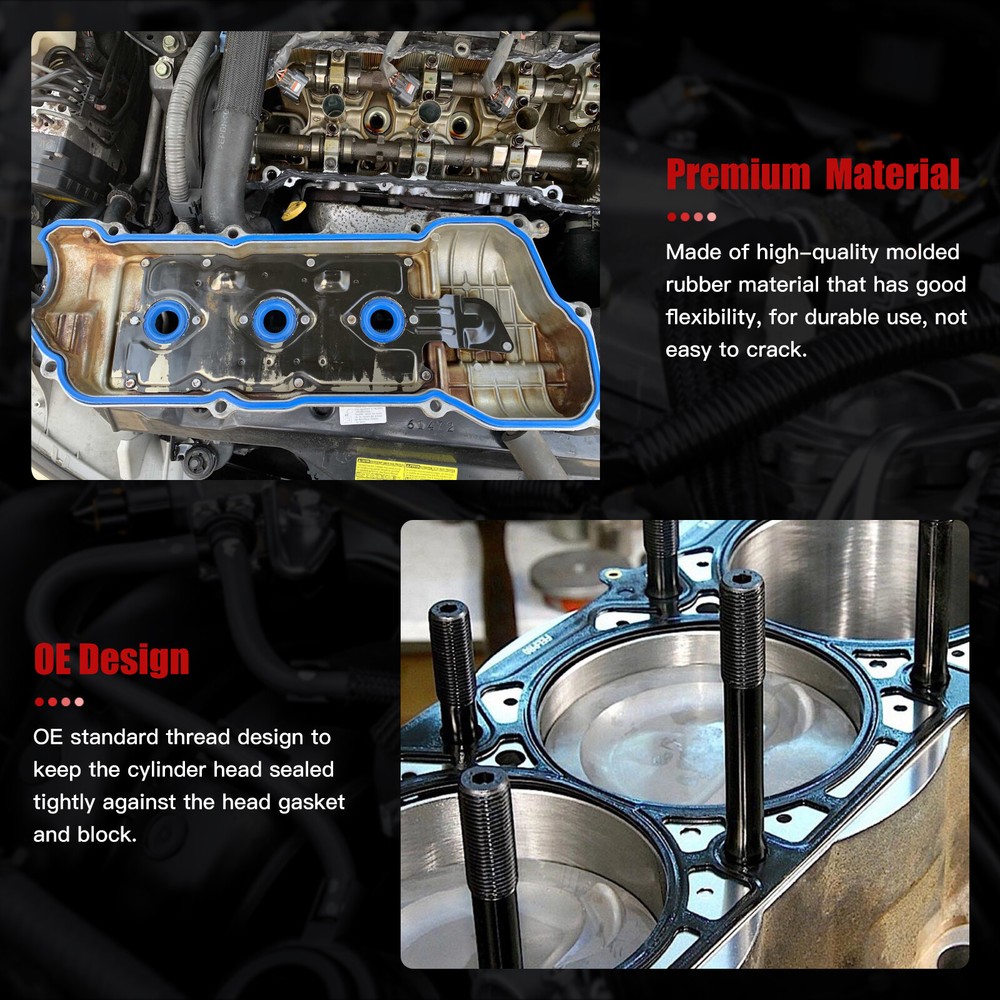 Premium Material

Made of high-quality molded rubber material that has good flexibility, for durable use, not easy to crack.

OE Design

OE standard thread design to keep the cylinder head sealed tightly against the head gasket and block.