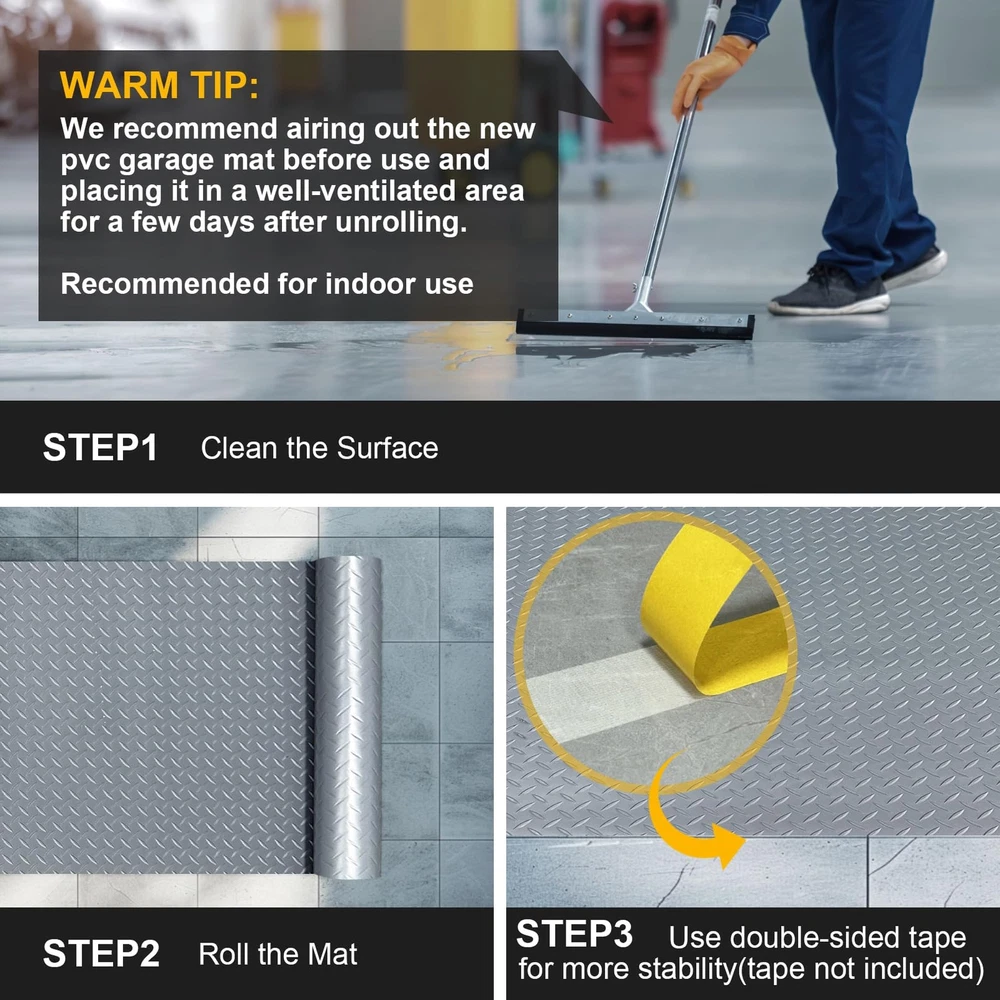 WARM TIP:
We recommend airing out the new pvc garage mat before use and placing it in a well-ventilated area for a few days after unrolling.

Recommended for indoor use

STEP1 Clean the Surface

STEP2 Roll the Mat

STEP3 Use double-sided tape for more stability(tape not included)