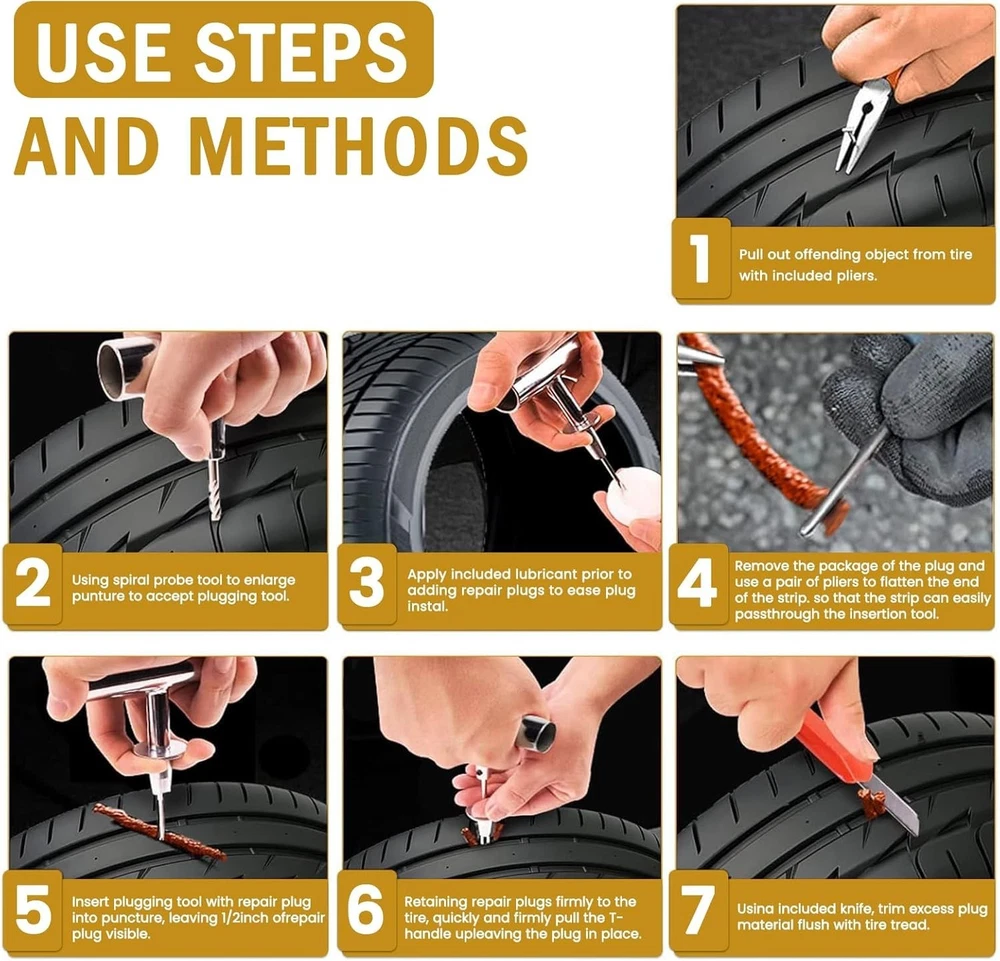 USE STEPS
AND METHODS

1
Pull out offending object from tire with included pliers.

2
Using spiral probe tool to enlarge punture to accept plugging tool.

3
Apply included lubricant prior to adding repair plugs to ease plug instal.

4
Remove the package of the plug and use a pair of pliers to flatten the end of the strip. so that the strip can easily passthrough the insertion tool.

5
Insert plugging tool with repair plug into puncture, leaving 1/2inch ofrepair plug visible.

6
Retaining repair plugs firmly to the tire, quickly and firmly pull the T-handle upleaving the plug in place.

7
Usina included knife, trim excess plug material flush with tire tread.