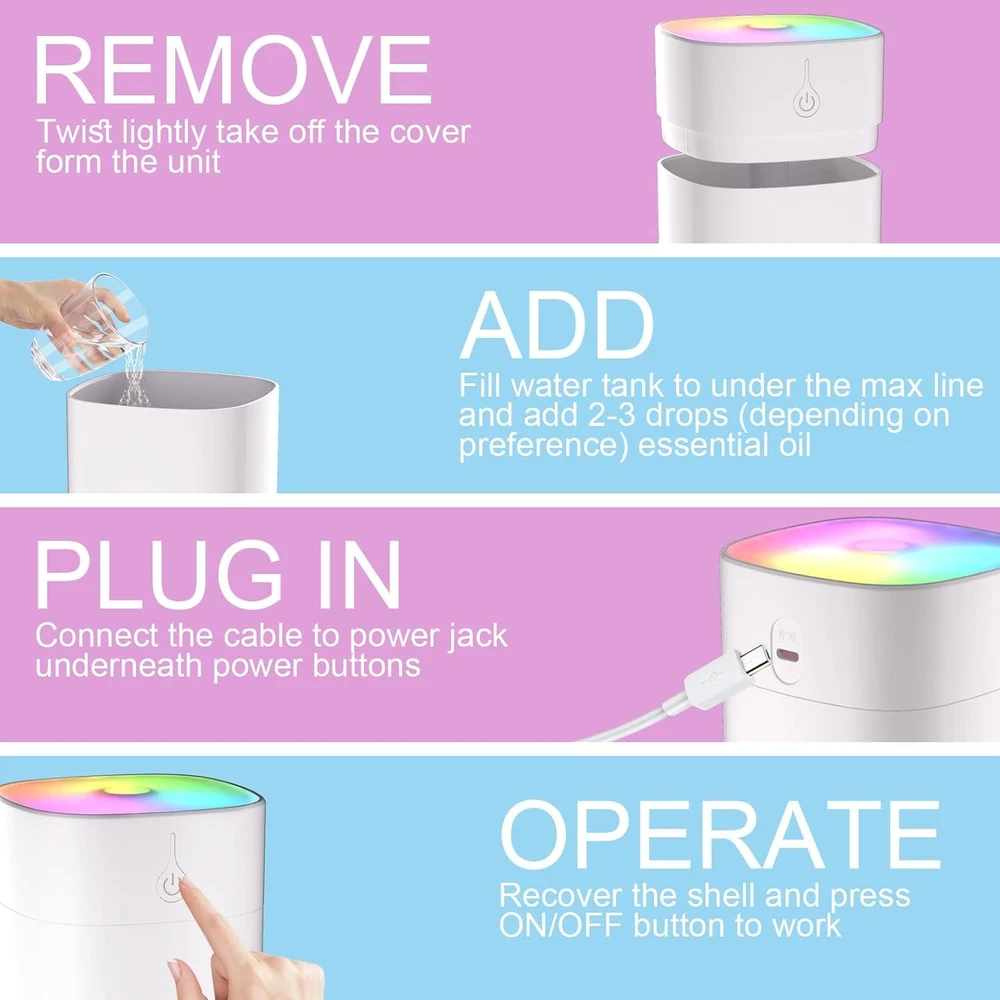 REMOVE
Twist lightly take off the cover form the unit

ADD
Fill water tank to under the max line and add 2-3 drops (depending on preference) essential oil

PLUG IN
Connect the cable to power jack underneath power buttons

OPERATE
Recover the shell and press ON/OFF button to work