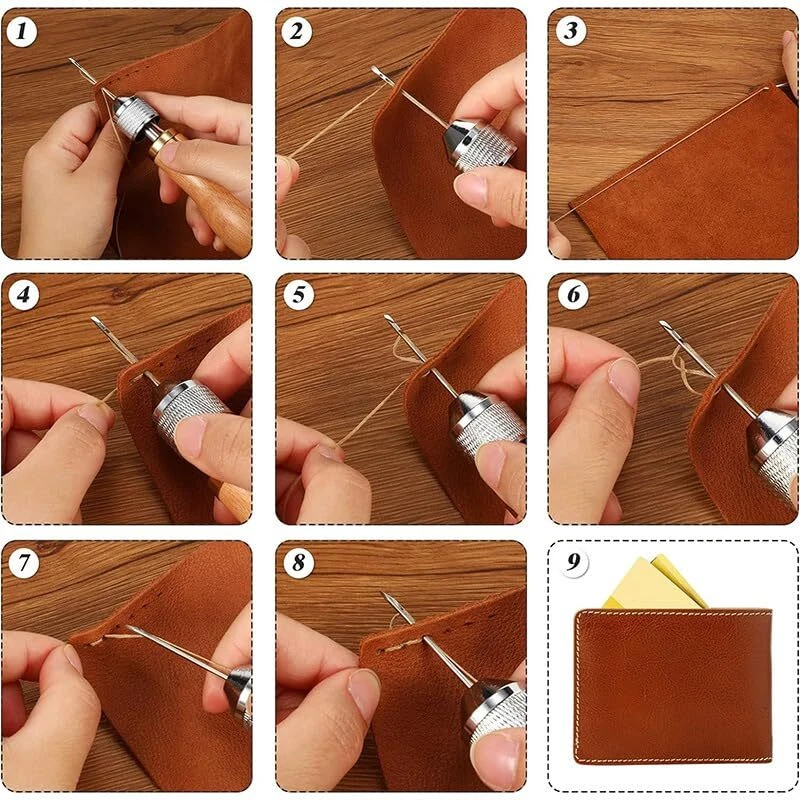 1
2
3
4
5
6
7
8
9