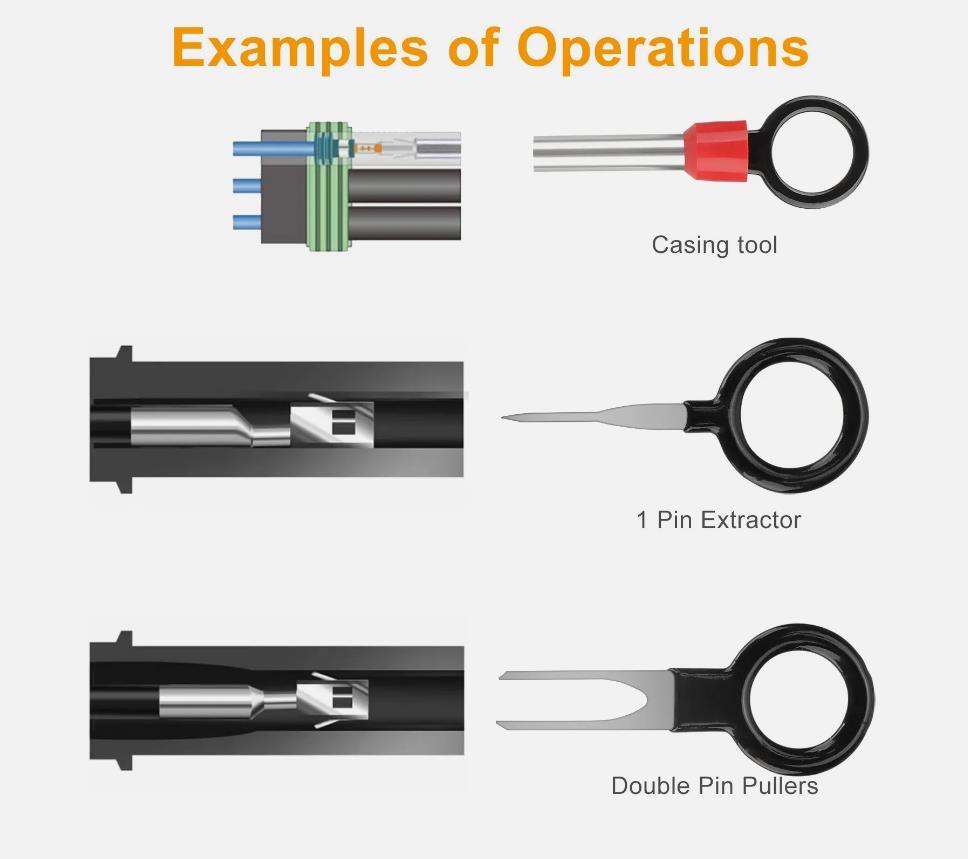 Examples of Operations

Casing tool

1 Pin Extractor

Double Pin Pullers