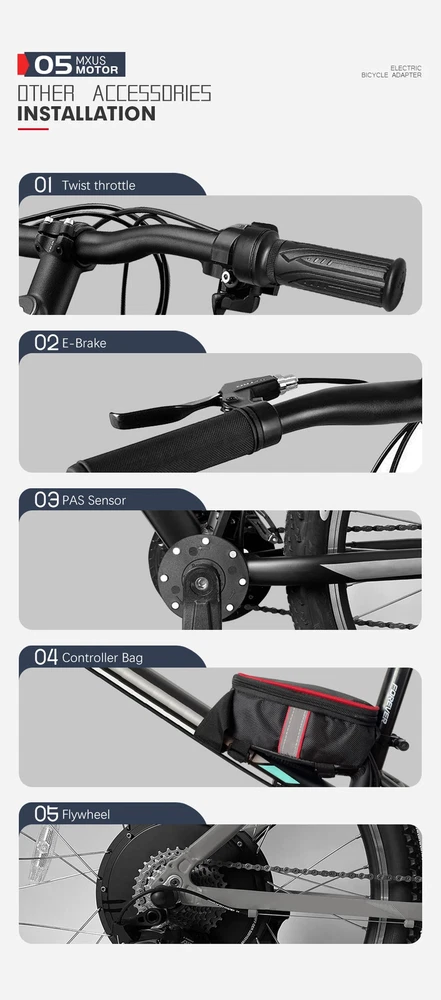 05 MXUS MOTOR

ELECTRIC BICYCLE ADAPTER

OTHER ACCESSORIES
INSTALLATION

01 Twist throttle

02 E-Brake

03 PAS Sensor

04 Controller Bag

05 Flywheel