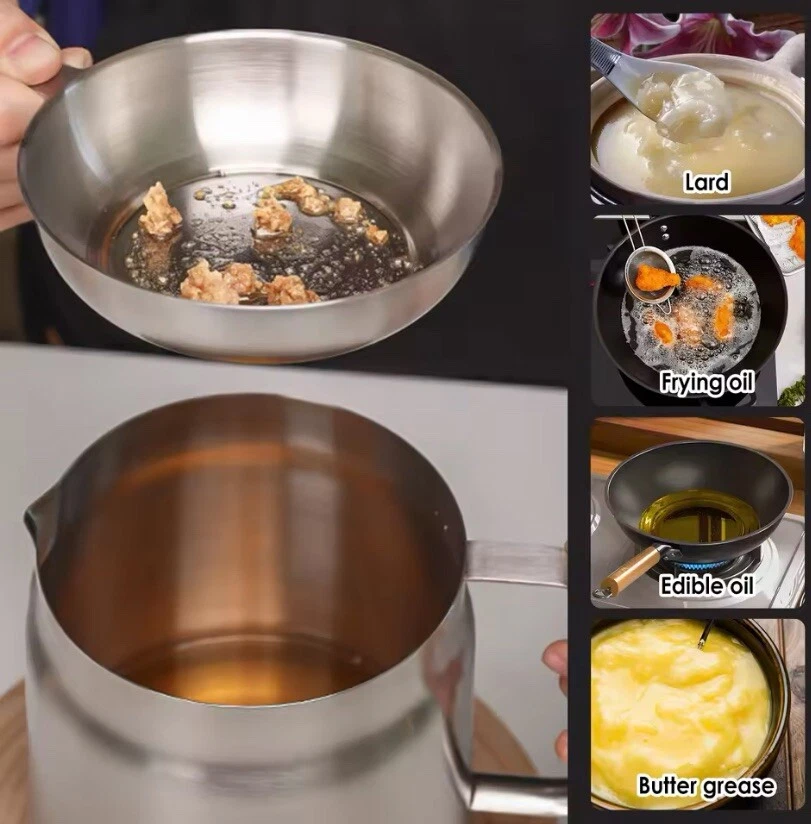 Lard

Frying oil

Edible oil

Butter grease