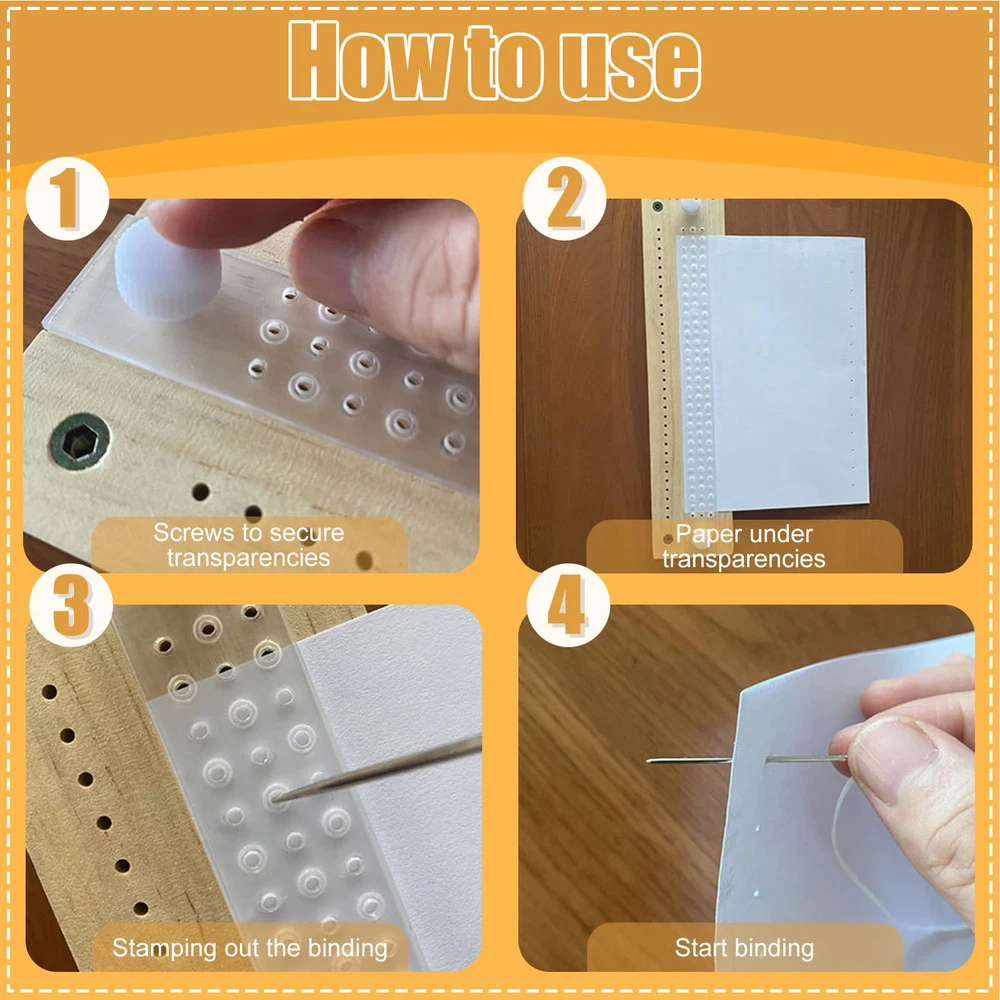 How to use

1

Screws to secure transparencies

2

Paper under transparencies

3

Stamping out the binding

4

Start binding