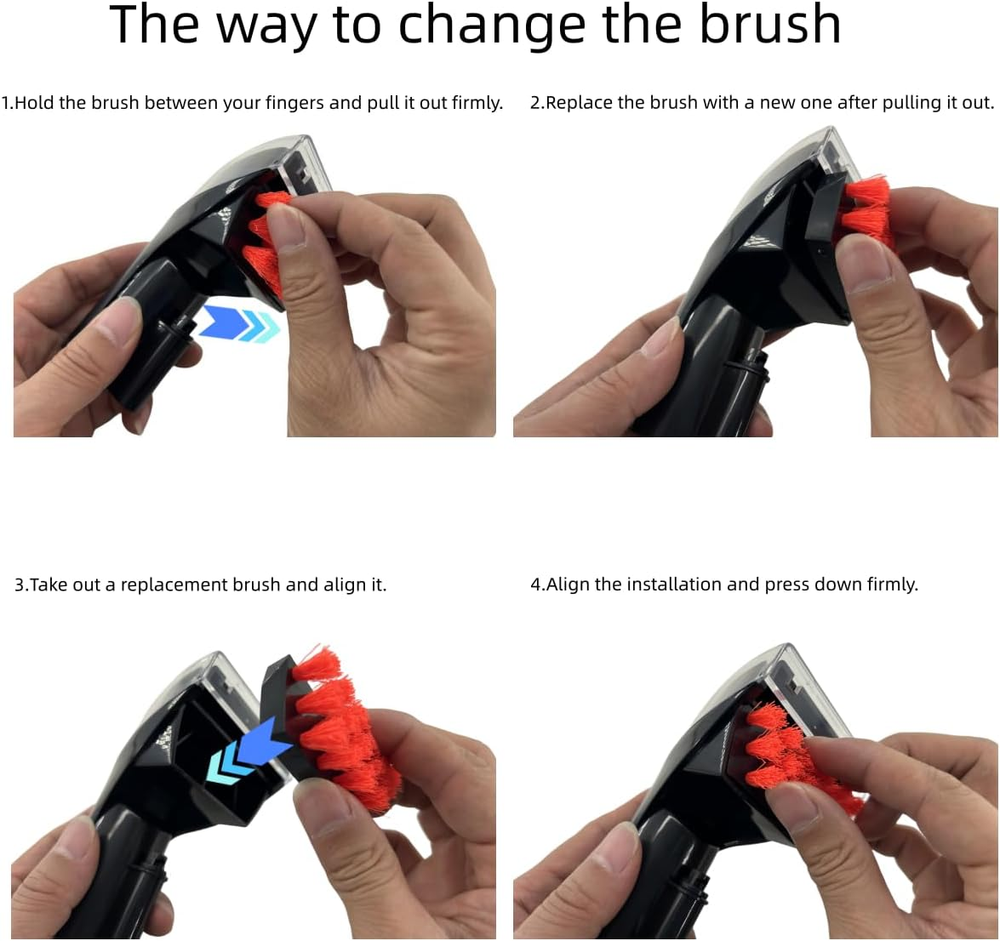 The way to change the brush

1.Hold the brush between your fingers and pull it out firmly.

2.Replace the brush with a new one after pulling it out.

3.Take out a replacement brush and align it.

4.Align the installation and press down firmly.