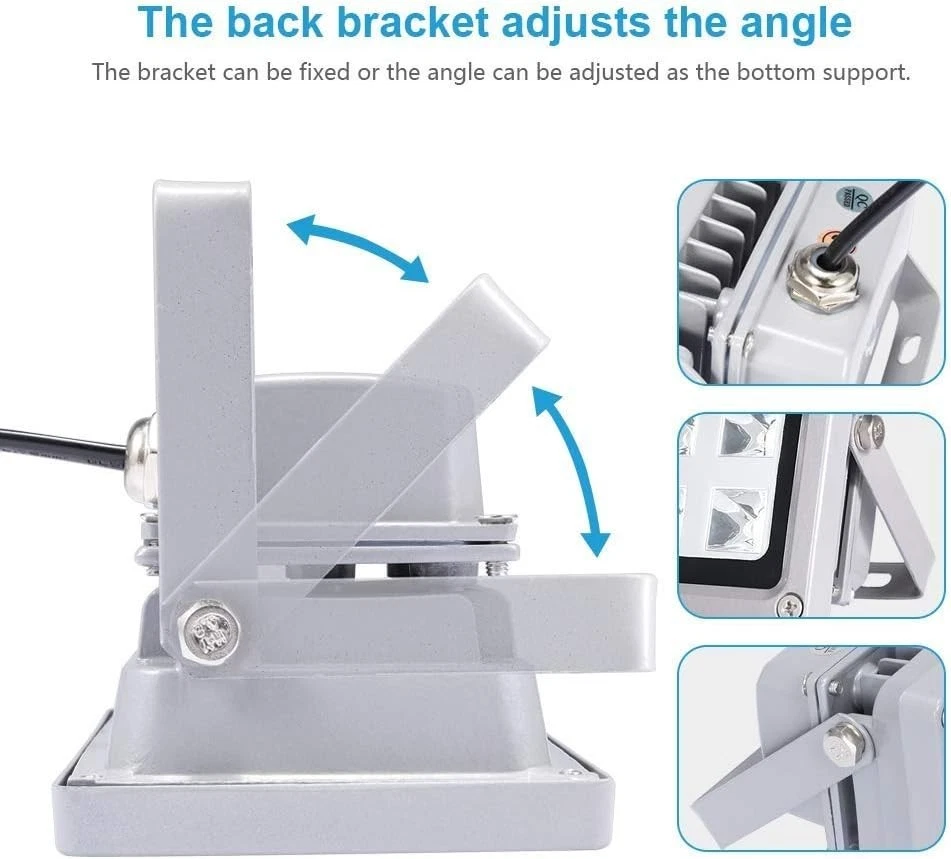 The back bracket adjusts the angle

The bracket can be fixed or the angle can be adjusted as the bottom support.