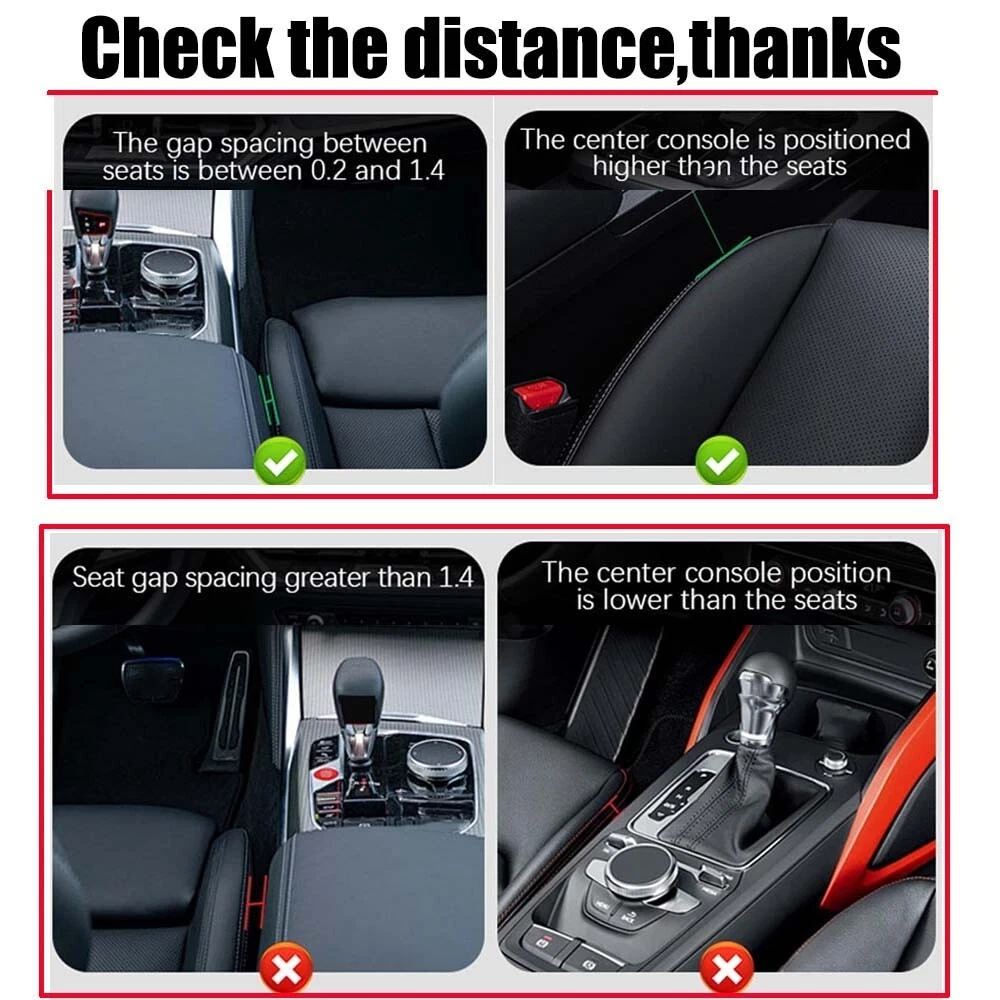 Check the distance,thanks

The gap spacing between seats is between 0.2 and 1.4

The center console is positioned higher than the seats

Seat gap spacing greater than 1.4

The center console position is lower than the seats