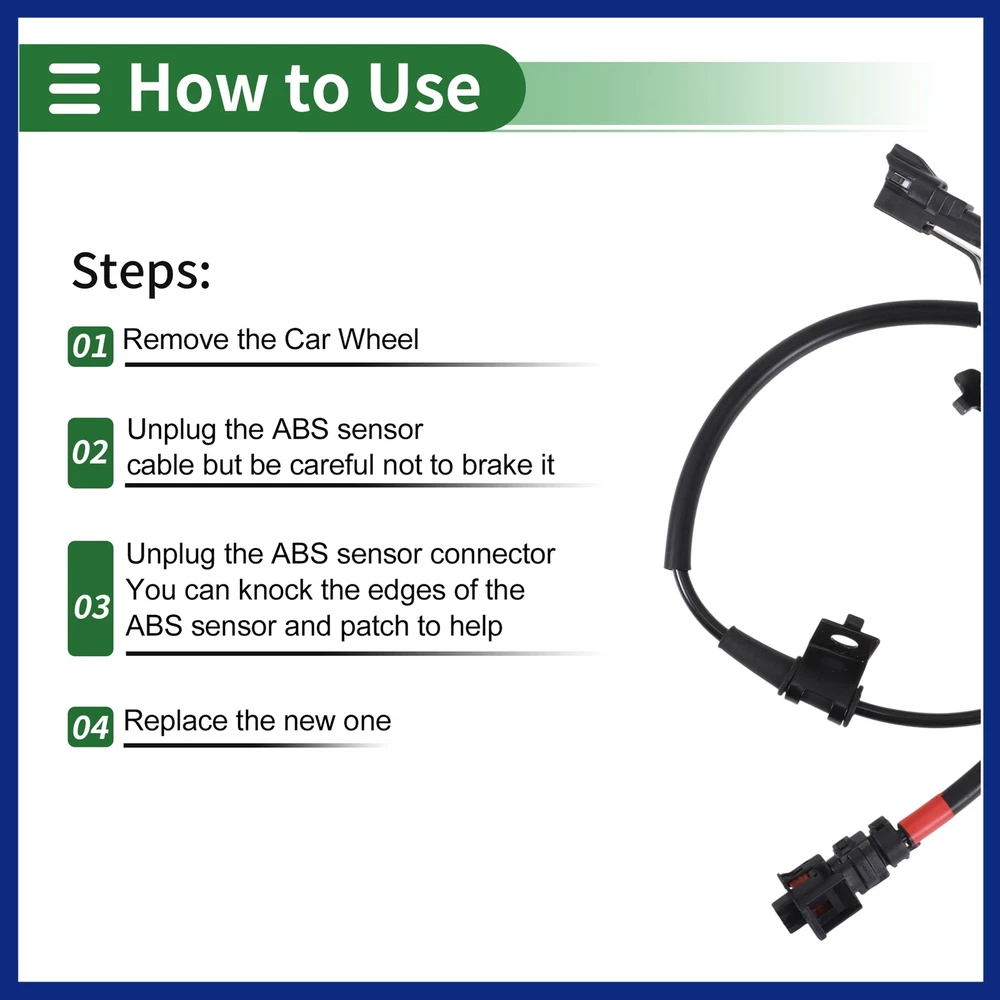 How to Use

Steps:

01 Remove the Car Wheel

02 Unplug the ABS sensor cable but be careful not to brake it

03 Unplug the ABS sensor connector You can knock the edges of the ABS sensor and patch to help

04 Replace the new one