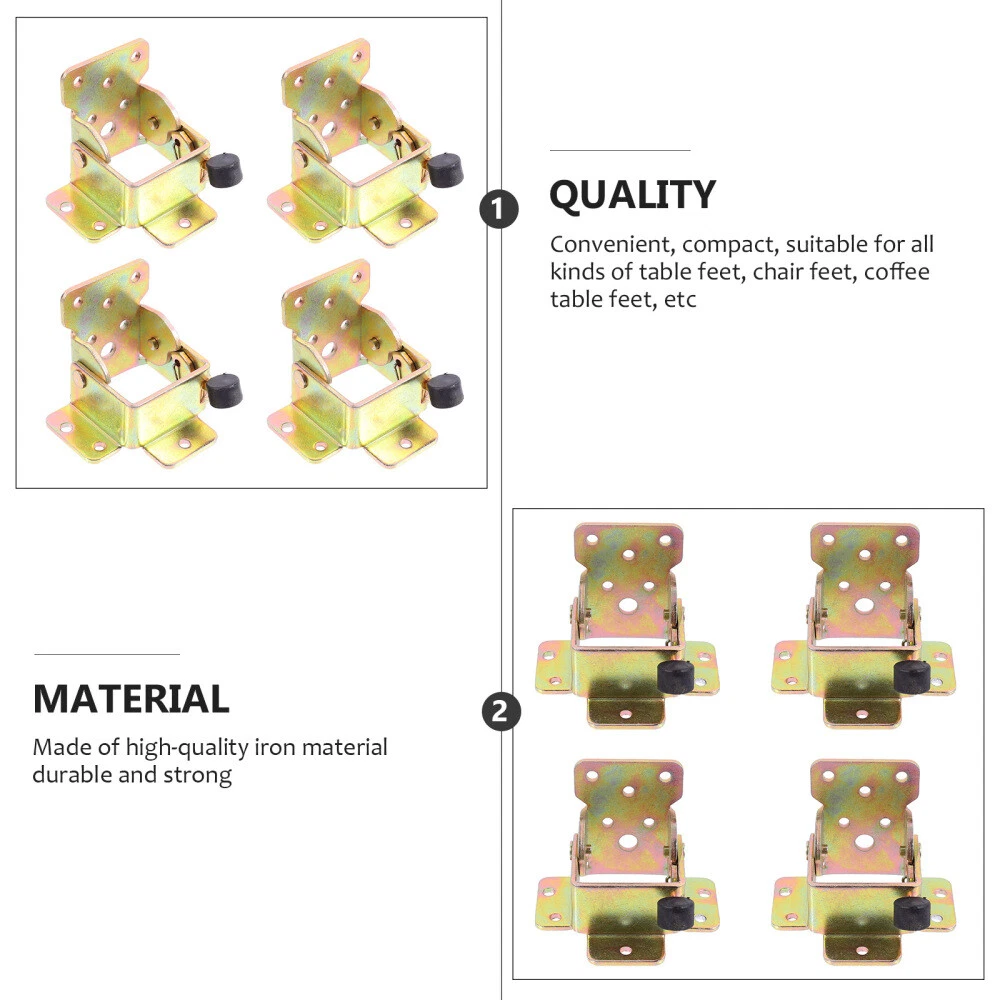 1

QUALITY

Convenient, compact, suitable for all kinds of table feet, chair feet, coffee table feet, etc

MATERIAL

Made of high-quality iron material durable and strong

2