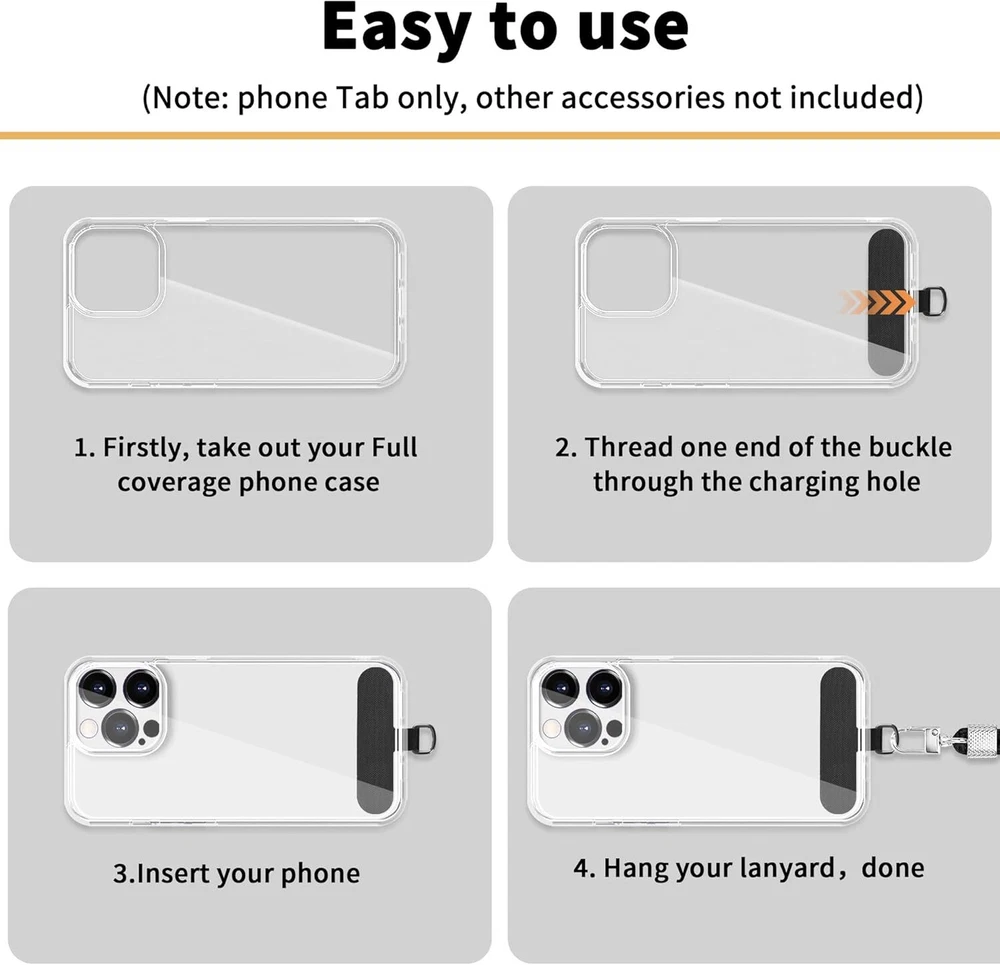 Easy to use

(Note: phone Tab only, other accessories not included)

1. Firstly, take out your Full coverage phone case

2. Thread one end of the buckle through the charging hole

3.Insert your phone

4. Hang your lanyard，done