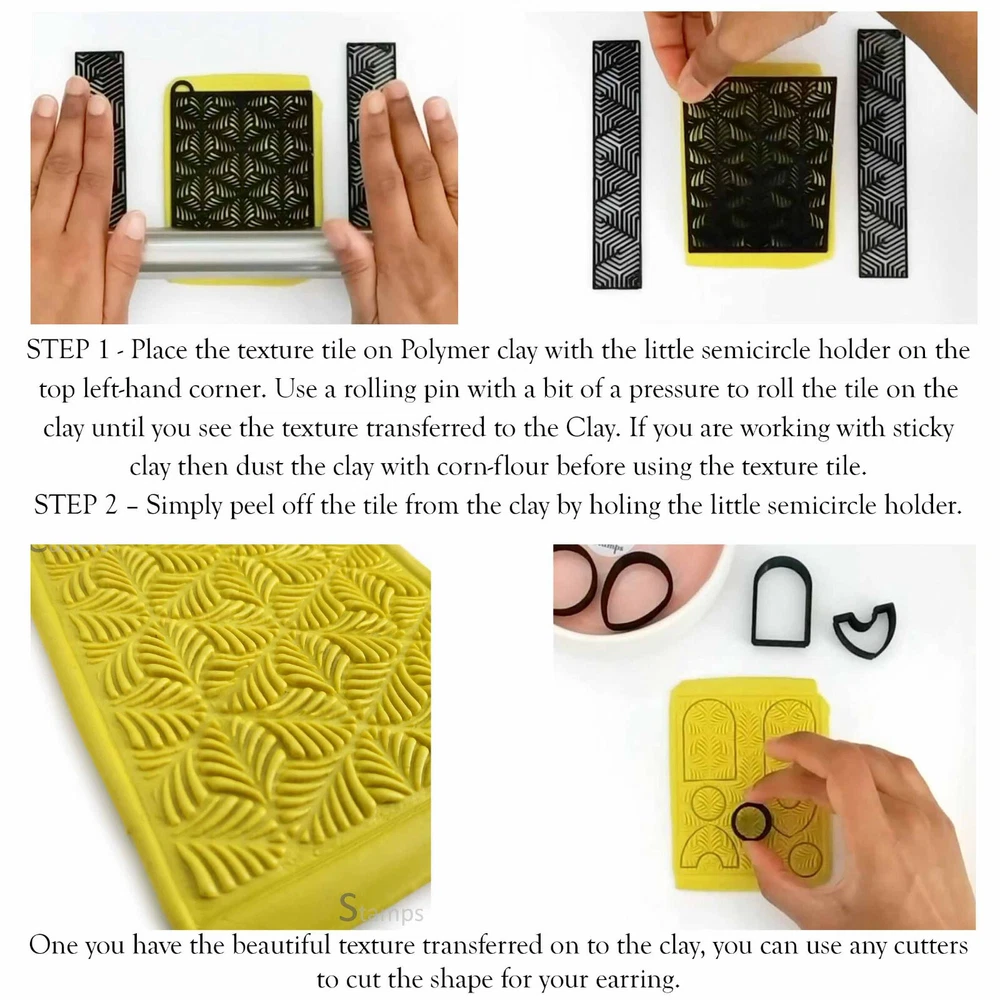 STEP 1 - Place the texture tile on Polymer clay with the little semicircle holder on the top left-hand corner. Use a rolling pin with a bit of a pressure to roll the tile on the clay until you see the texture transferred to the Clay. If you are working with sticky clay then dust the clay with corn-flour before using the texture tile.
STEP 2 – Simply peel off the tile from the clay by holing the little semicircle holder.

Stamps

One you have the beautiful texture transferred on to the clay, you can use any cutters to cut the shape for your earring.