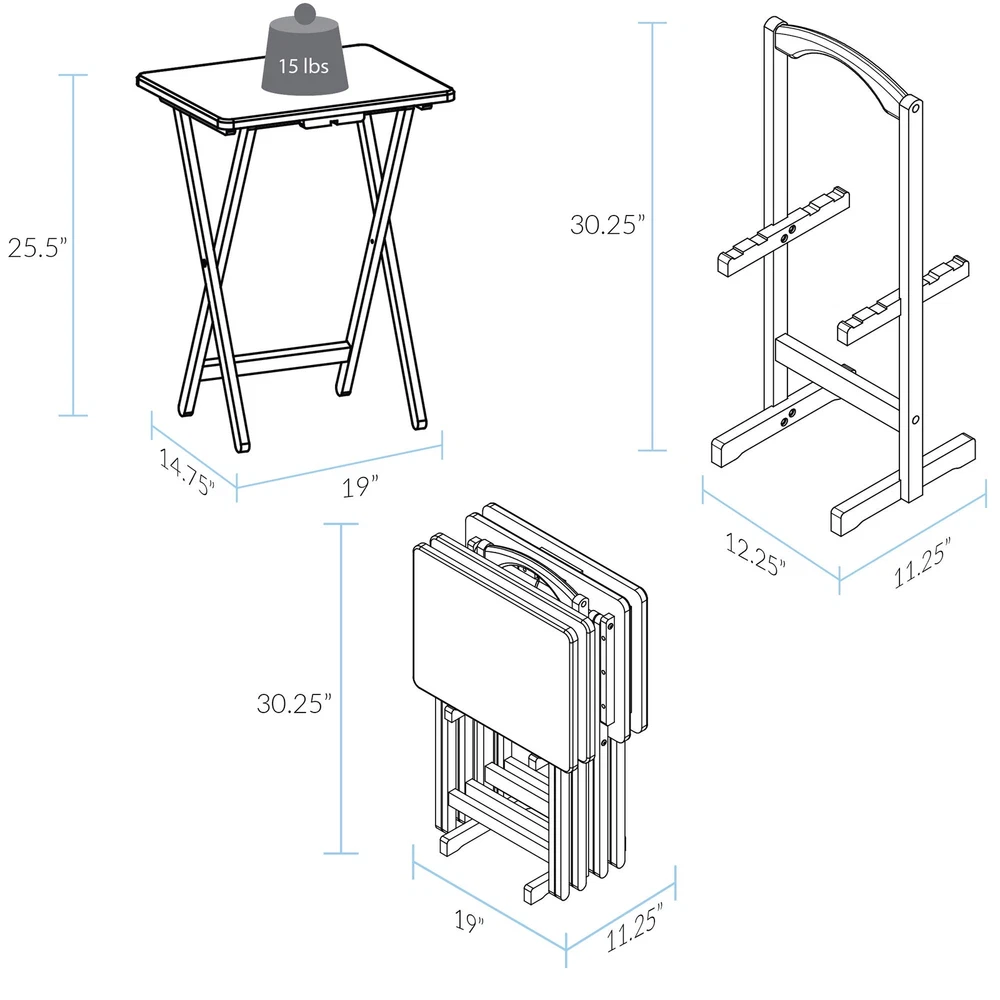 15 lbs
25.5”
14.75”
19”
30.25”
12.25”
11.25”
30.25”
19”
11.25”