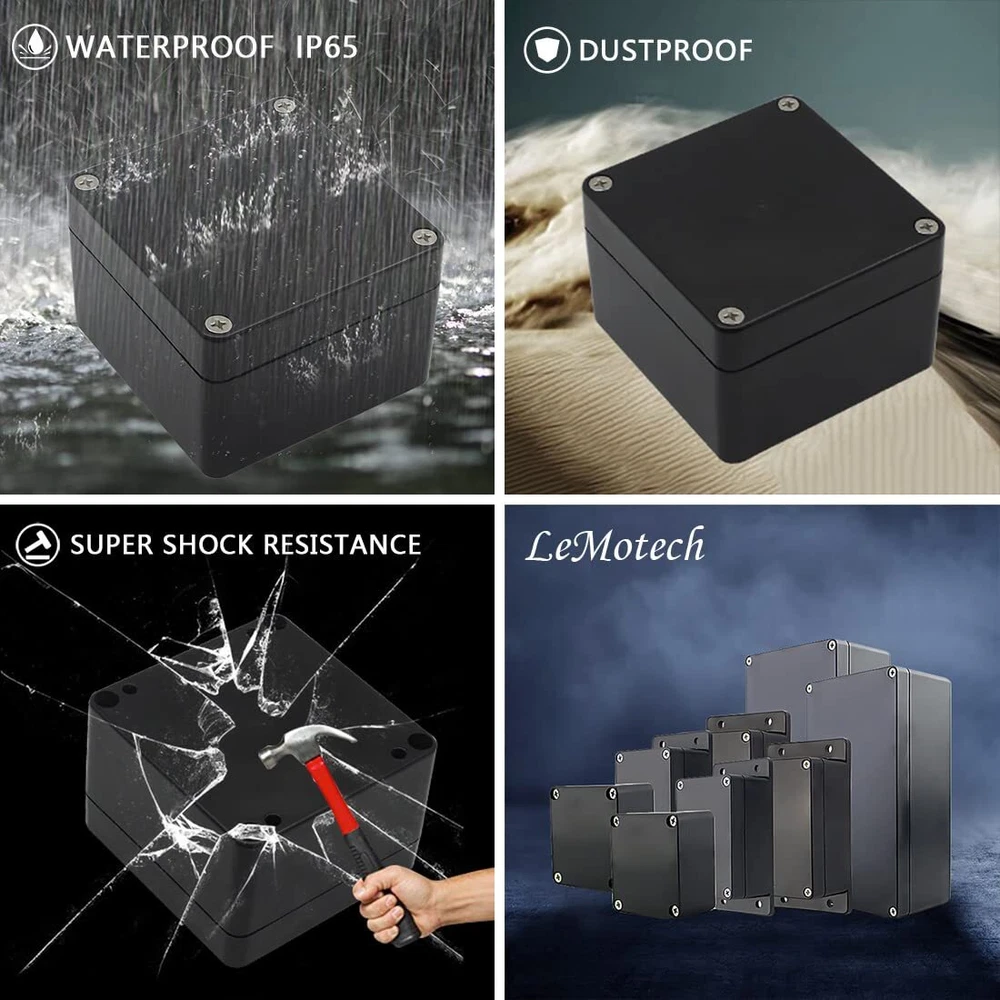 WATERPROOF IP65

DUSTPROOF

SUPER SHOCK RESISTANCE

LeMotech