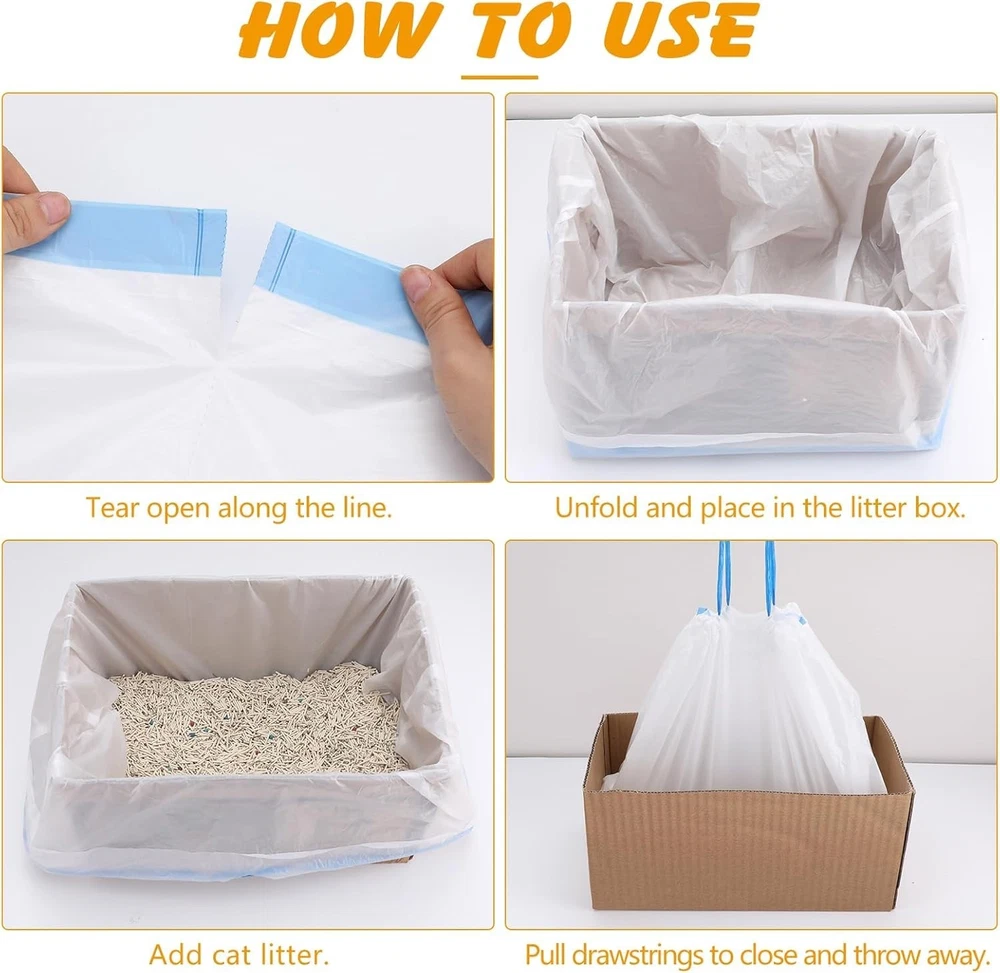 HOW TO USE

Tear open along the line.

Unfold and place in the litter box.

Add cat litter.

Pull drawstrings to close and throw away.