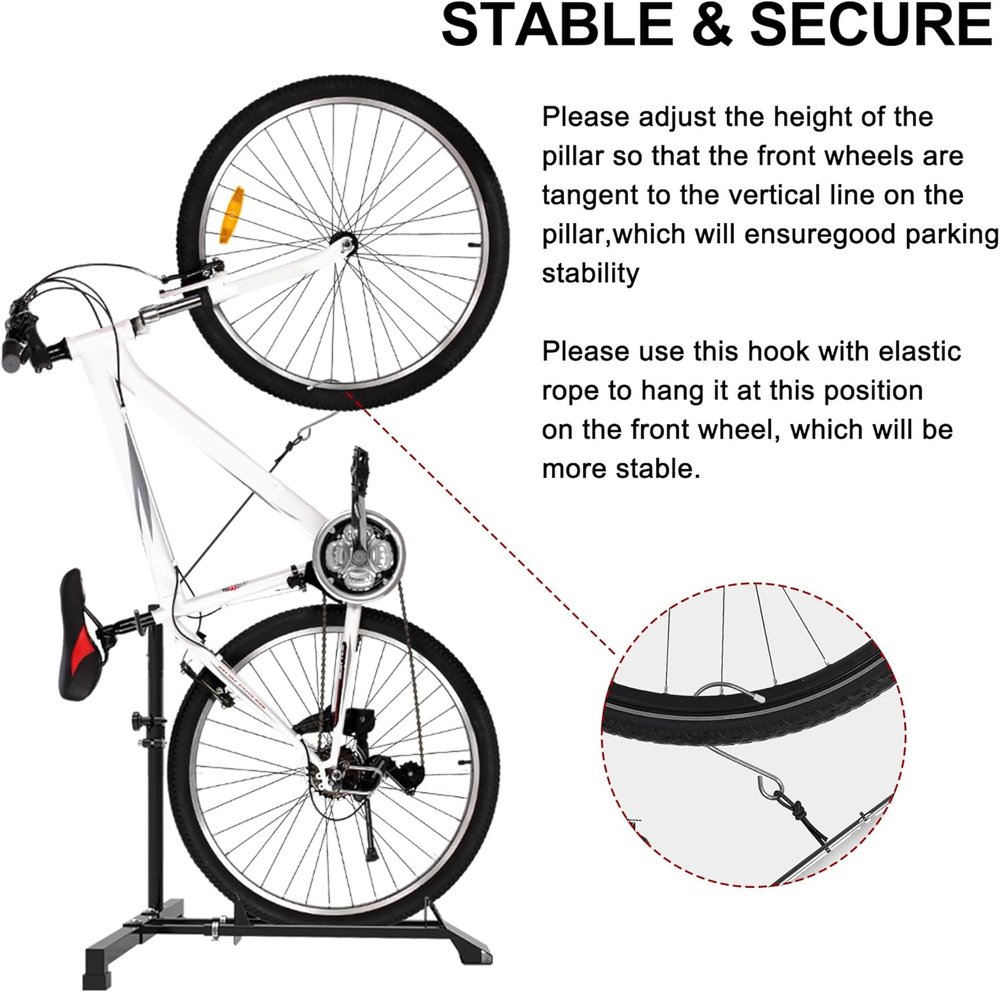 STABLE & SECURE

Please adjust the height of the pillar so that the front wheels are tangent to the vertical line on the pillar,which will ensuregood parking stability

Please use this hook with elastic rope to hang it at this position on the front wheel, which will be more stable.