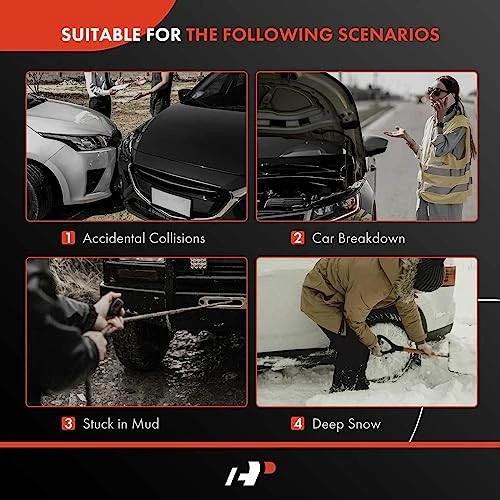 SUITABLE FOR THE FOLLOWING SCENARIOS

1 Accidental Collisions

2 Car Breakdown

3 Stuck in Mud

4 Deep Snow