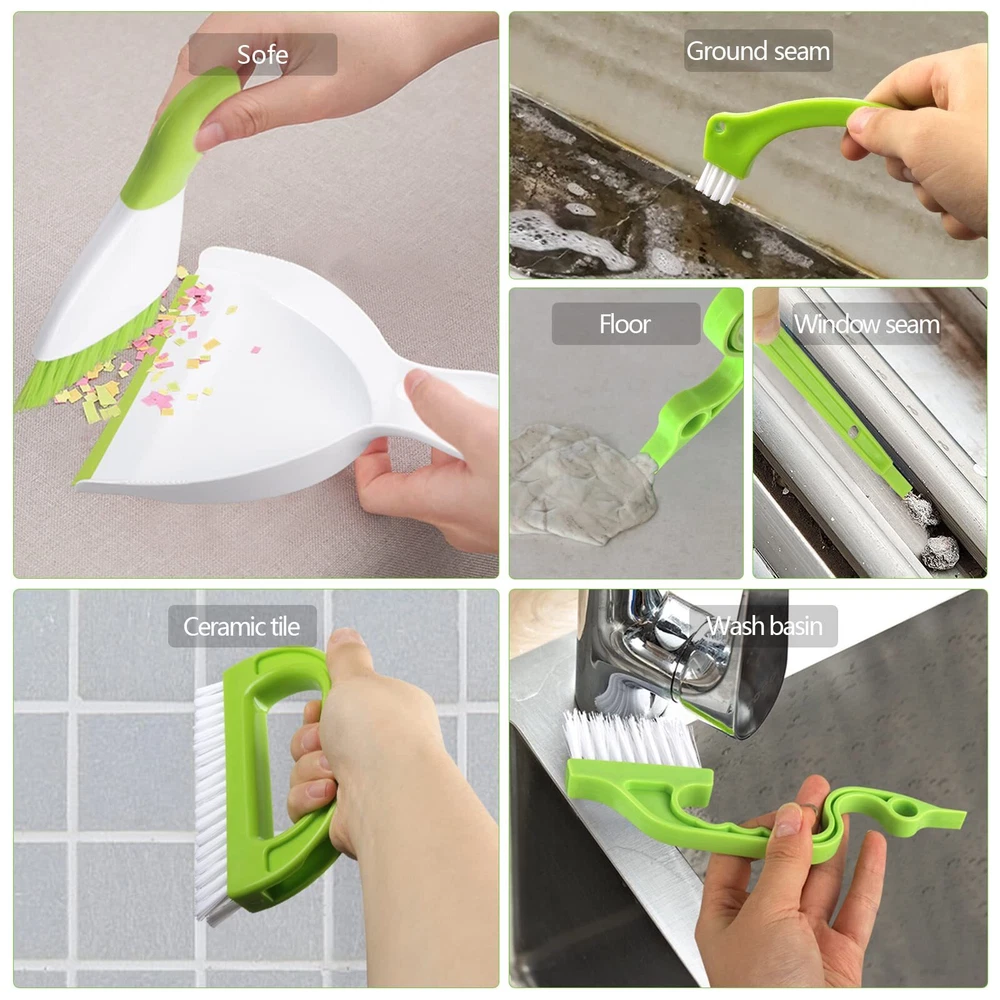 Sofe

Ground seam

Floor

Window seam

Ceramic tile

Wash basin