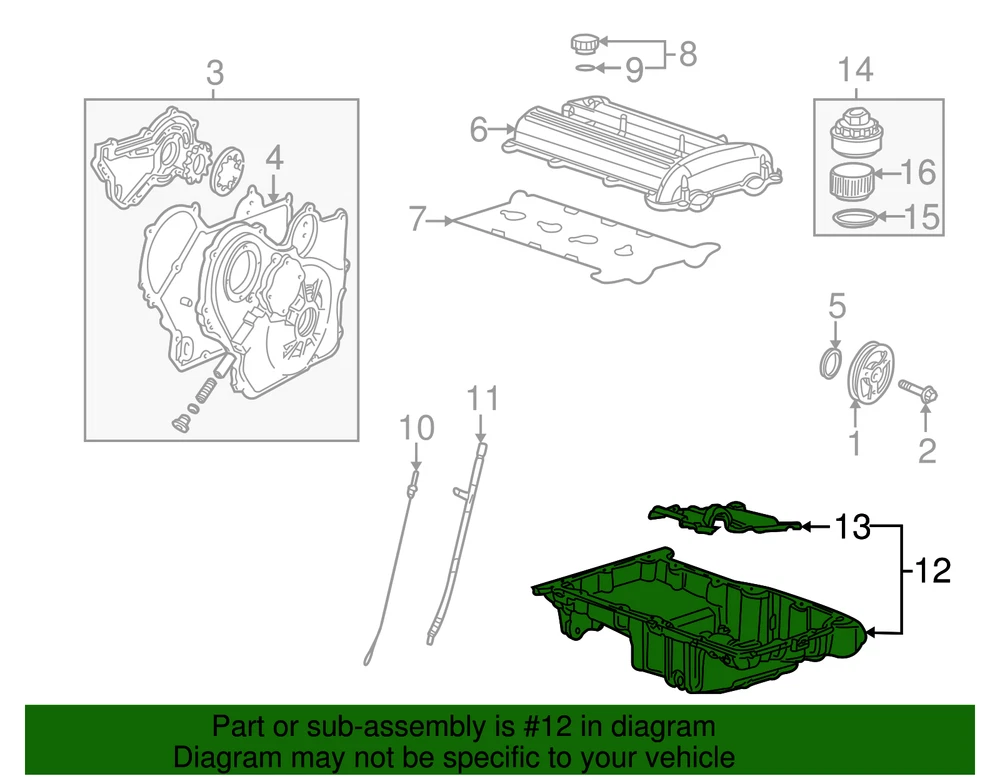 3
4
8
9
6
7
14
16
15
5
1
2
11
10
13
12

Part or sub-assembly is #12 in diagram
Diagram may not be specific to your vehicle