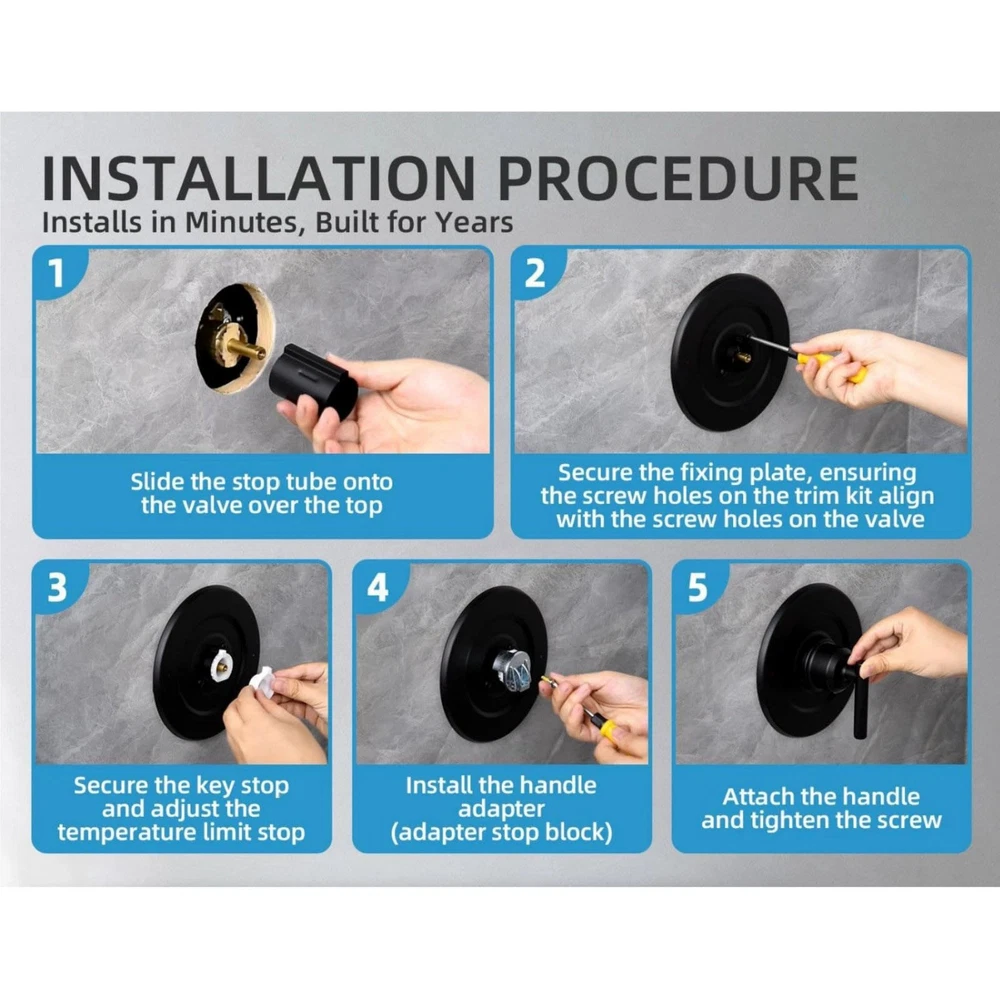 INSTALLATION PROCEDURE
Installs in Minutes, Built for Years

1
Slide the stop tube onto the valve over the top

2
Secure the fixing plate, ensuring the screw holes on the trim kit align with the screw holes on the valve

3
Secure the key stop and adjust the temperature limit stop

4
Install the handle adapter (adapter stop block)

5
Attach the handle and tighten the screw