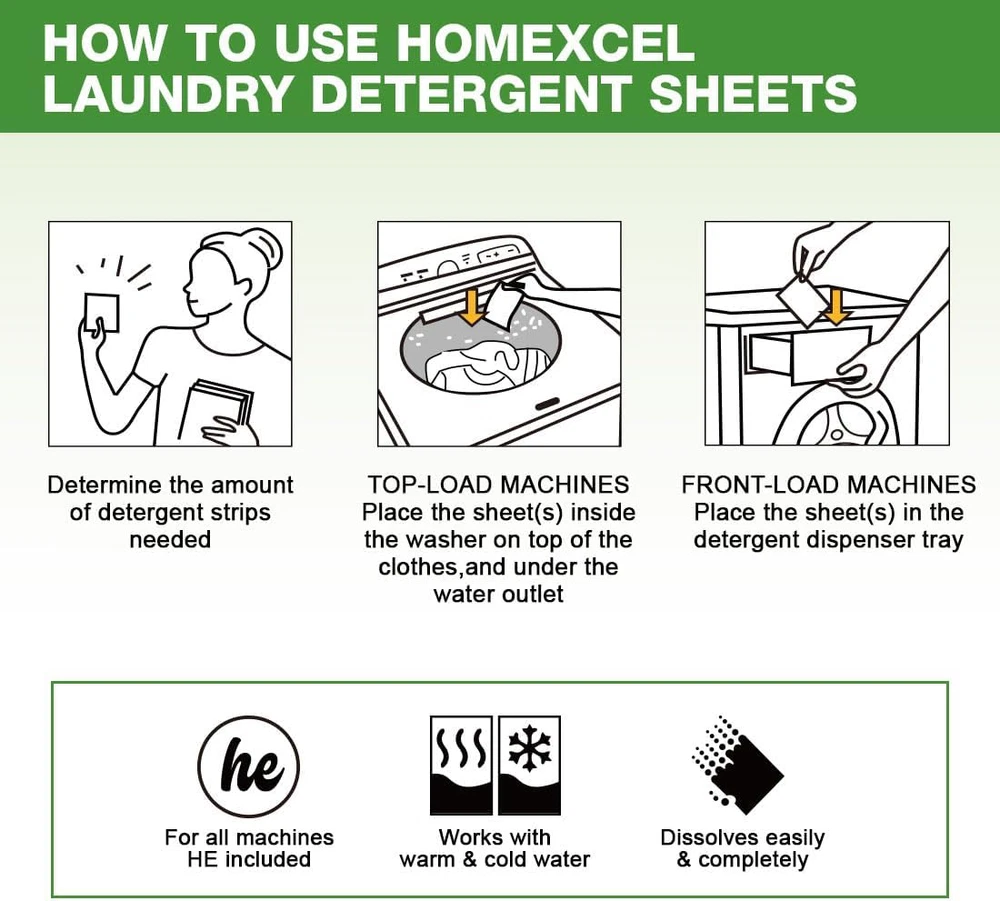 HOW TO USE HOMEXCEL LAUNDRY DETERGENT SHEETS

Determine the amount of detergent strips needed

TOP-LOAD MACHINES
Place the sheet(s) inside the washer on top of the clothes,and under the water outlet

FRONT-LOAD MACHINES
Place the sheet(s) in the detergent dispenser tray

he

For all machines HE included

Works with warm & cold water

Dissolves easily & completely