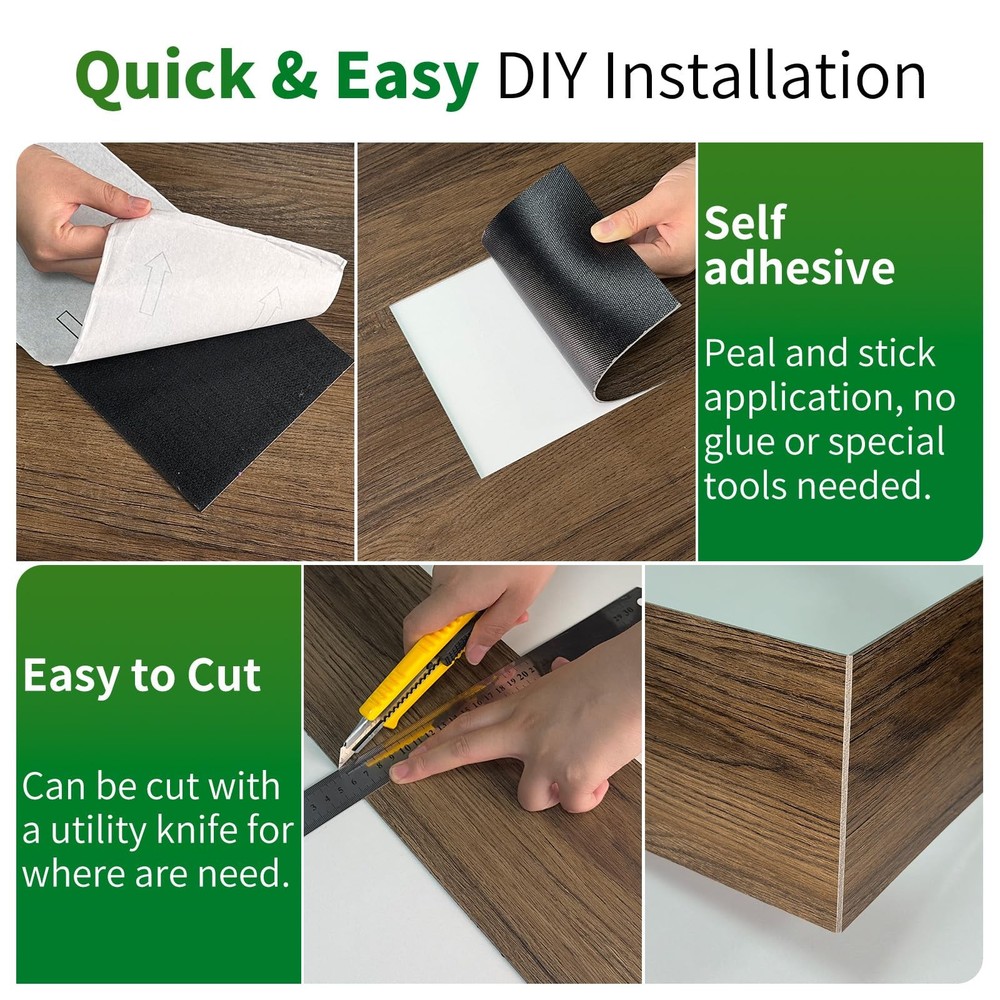 Quick & Easy DIY Installation

Self adhesive

Peal and stick application, no glue or special tools needed.

Easy to Cut

Can be cut with a utility knife for where are need.