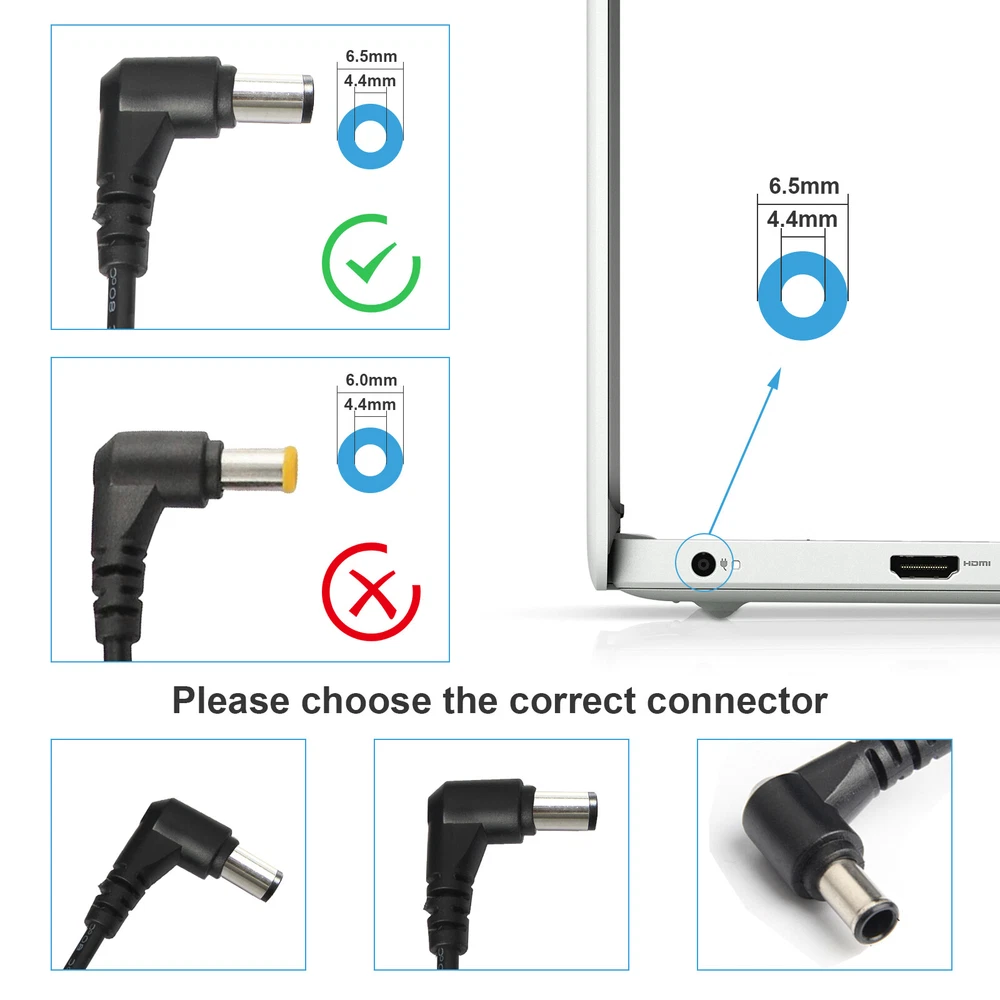 6.5mm
4.4mm

6.0mm
4.4mm

6.5mm
4.4mm

HDMI

Please choose the correct connector