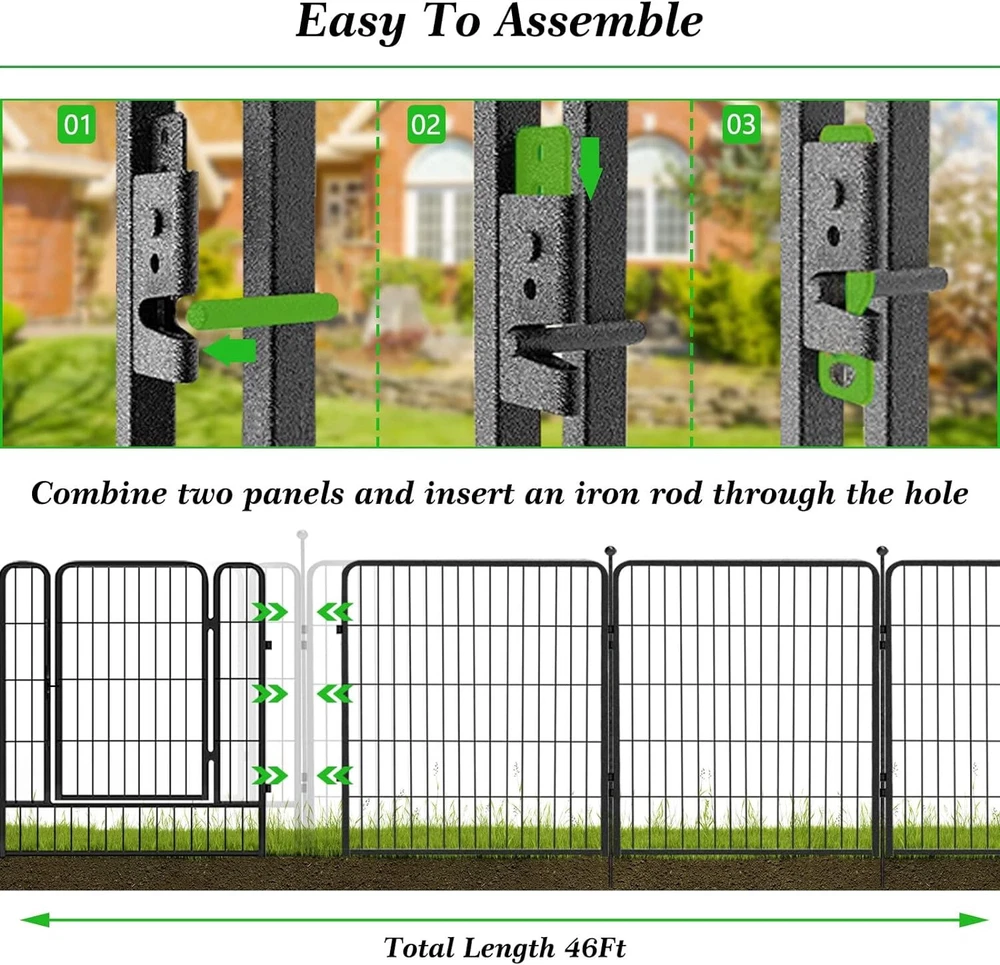 Easy To Assemble

01

02

03

Combine two panels and insert an iron rod through the hole

Total Length 46Ft