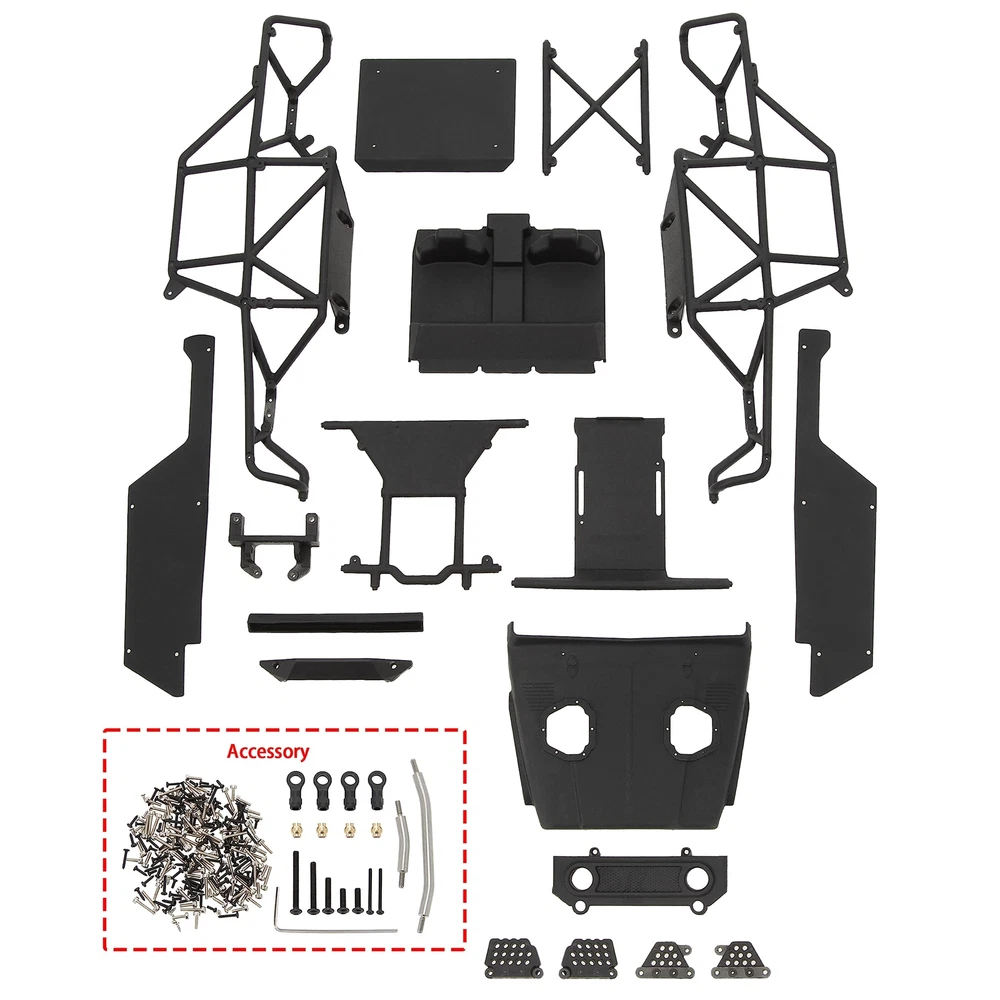 Accessory