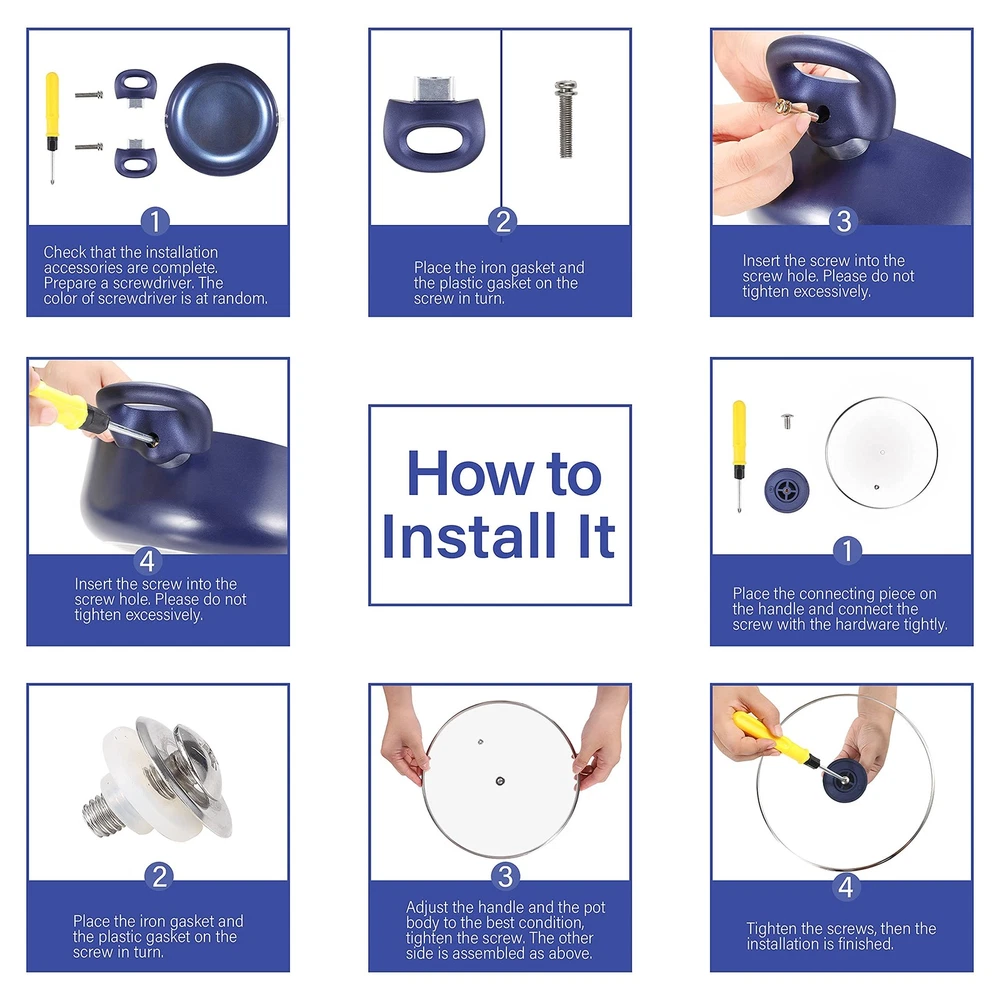 1

Check that the installation accessories are complete. Prepare a screwdriver. The color of screwdriver is at random.

2

Place the iron gasket and the plastic gasket on the screw in turn.

3

Insert the screw into the screw hole. Please do not tighten excessively.

4

Insert the screw into the screw hole. Please do not tighten excessively.

How to Install It

1

Place the connecting piece on the handle and connect the screw with the hardware tightly.

2

Place the iron gasket and the plastic gasket on the screw in turn.

3

Adjust the handle and the pot body to the best condition, tighten the screw. The other side is assembled as above.

4

Tighten the screws, then the installation is finished.