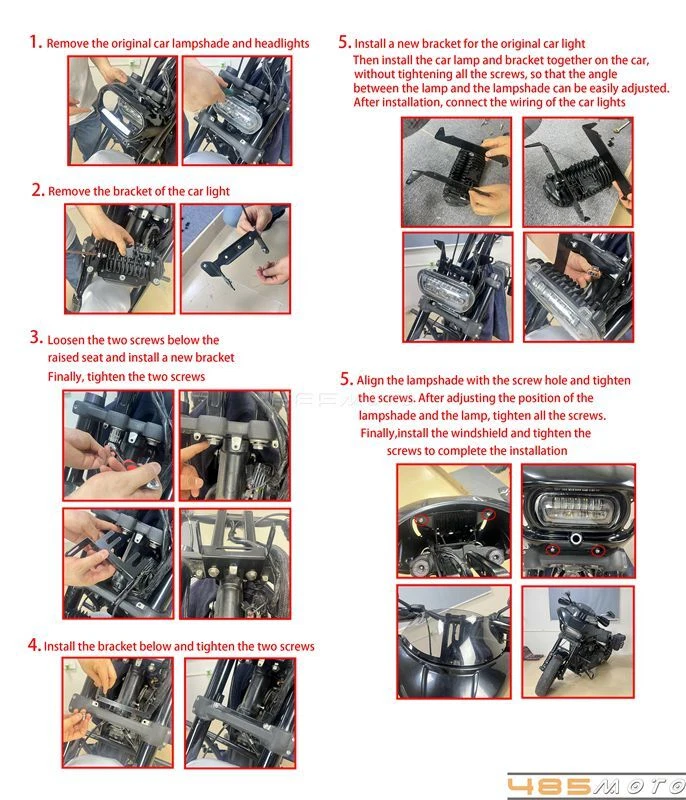 1. Remove the original car lampshade and headlights

2. Remove the bracket of the car light

3. Loosen the two screws below the raised seat and install a new bracket Finally, tighten the two screws

4. Install the bracket below and tighten the two screws

5. Install a new bracket for the original car light Then install the car lamp and bracket together on the car, without tightening all the screws, so that the angle between the lamp and the lampshade can be easily adjusted. After installation, connect the wiring of the car lights

5. Align the lampshade with the screw hole and tighten the screws. After adjusting the position of the lampshade and the lamp, tighten all the screws. Finally,install the windshield and tighten the screws to complete the installation

485MOTO