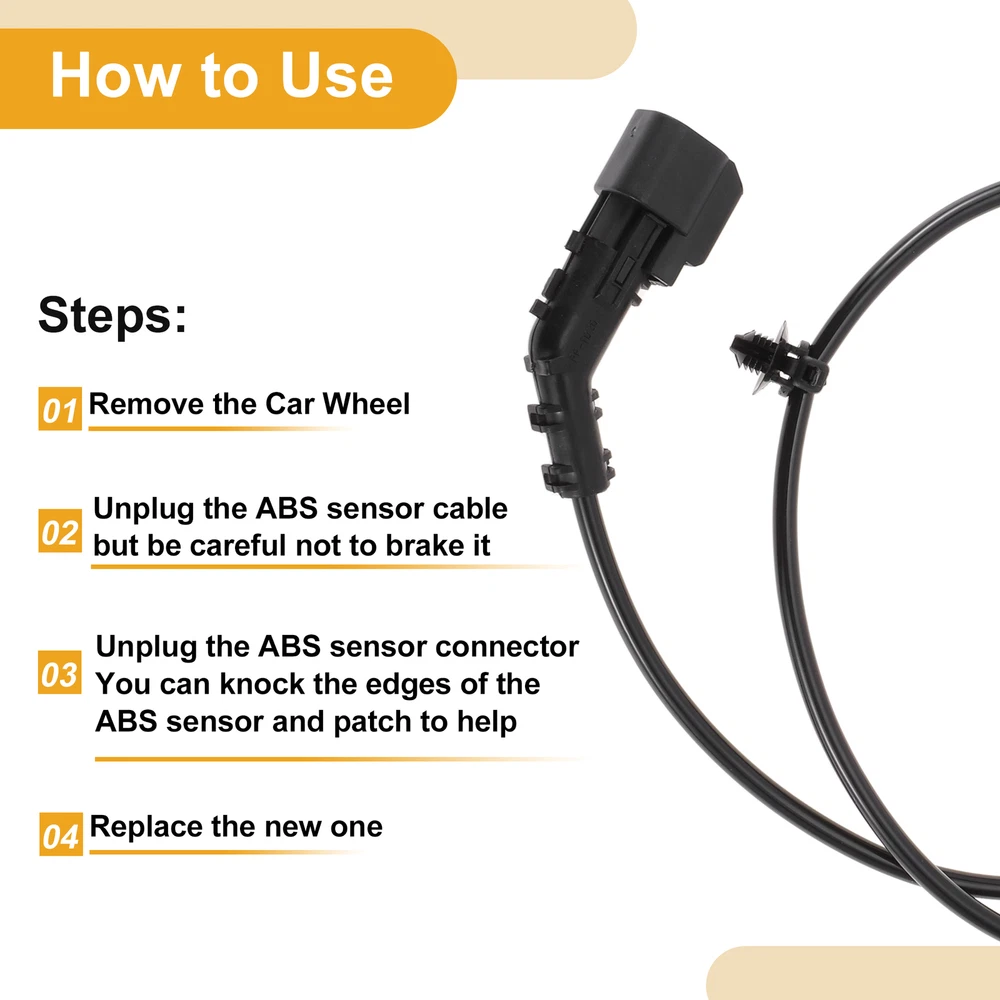 How to Use

Steps:

01 Remove the Car Wheel

02 Unplug the ABS sensor cable but be careful not to brake it

03 Unplug the ABS sensor connector You can knock the edges of the ABS sensor and patch to help

04 Replace the new one