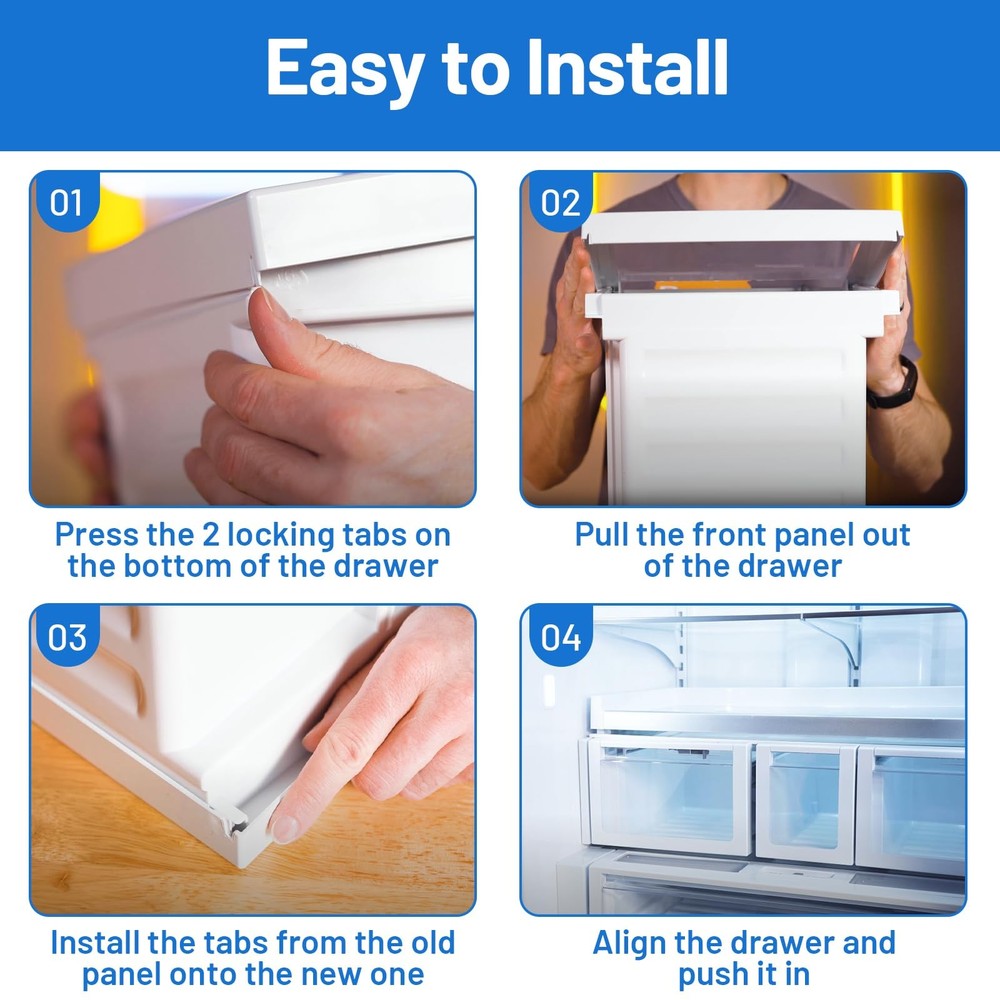 Easy to Install

01

Press the 2 locking tabs on the bottom of the drawer

02

Pull the front panel out of the drawer

03

Install the tabs from the old panel onto the new one

04

Align the drawer and push it in