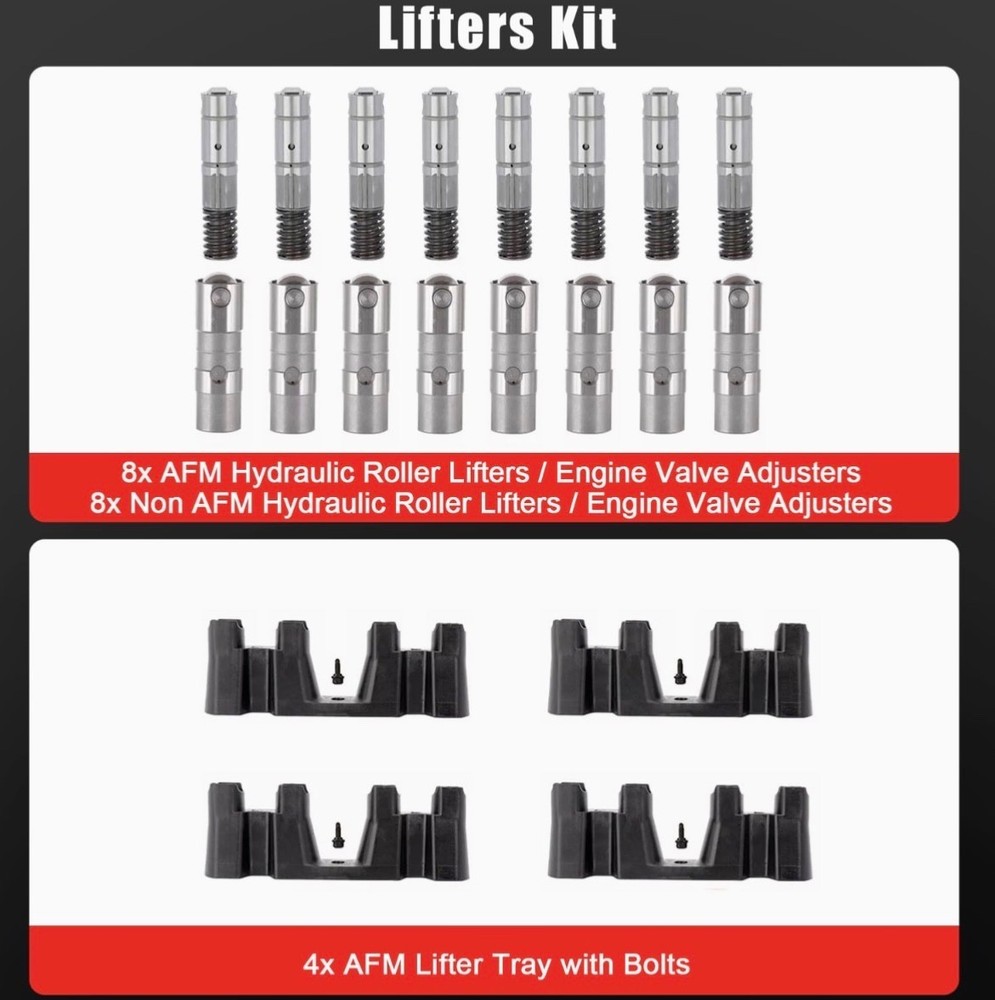 Lifters Kit

8x AFM Hydraulic Roller Lifters / Engine Valve Adjusters
8x Non AFM Hydraulic Roller Lifters / Engine Valve Adjusters

4x AFM Lifter Tray with Bolts