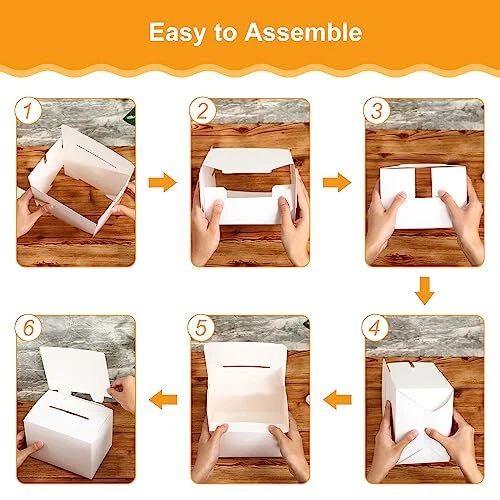 Easy to Assemble

1

2

3

4

5

6