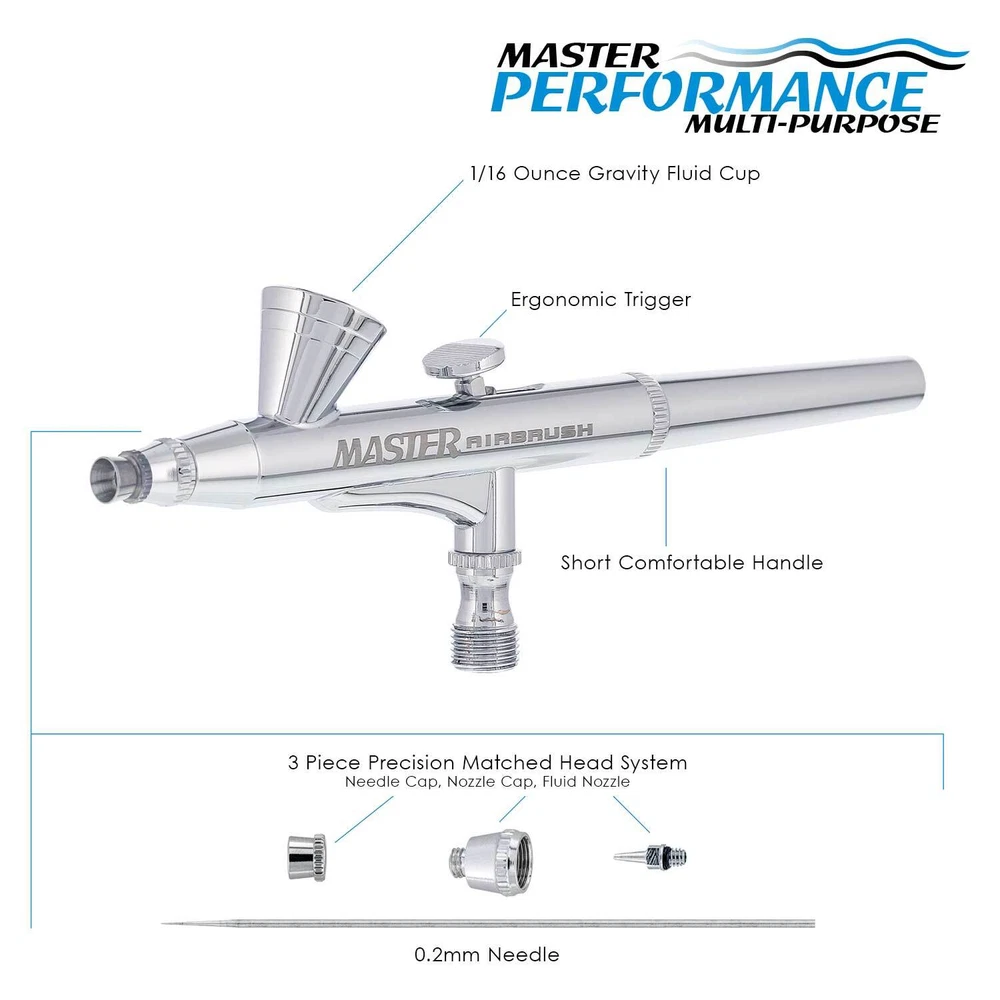 MASTER
PERFORMANCE
MULTI-PURPOSE

1/16 Ounce Gravity Fluid Cup

Ergonomic Trigger

MASTER AIRBRUSH

Short Comfortable Handle

3 Piece Precision Matched Head System
Needle Cap, Nozzle Cap, Fluid Nozzle

0.2mm Needle