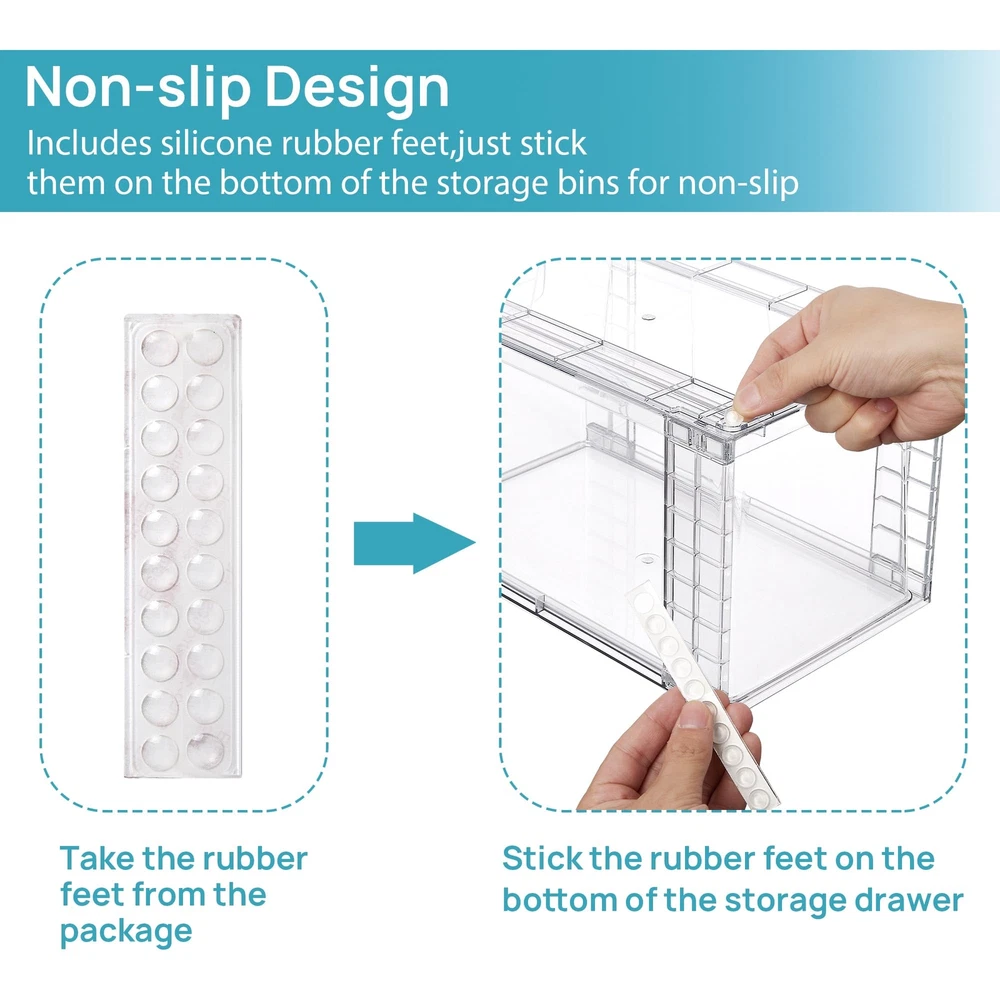 Non-slip Design

Includes silicone rubber feet,just stick them on the bottom of the storage bins for non-slip

Take the rubber feet from the package

Stick the rubber feet on the bottom of the storage drawer