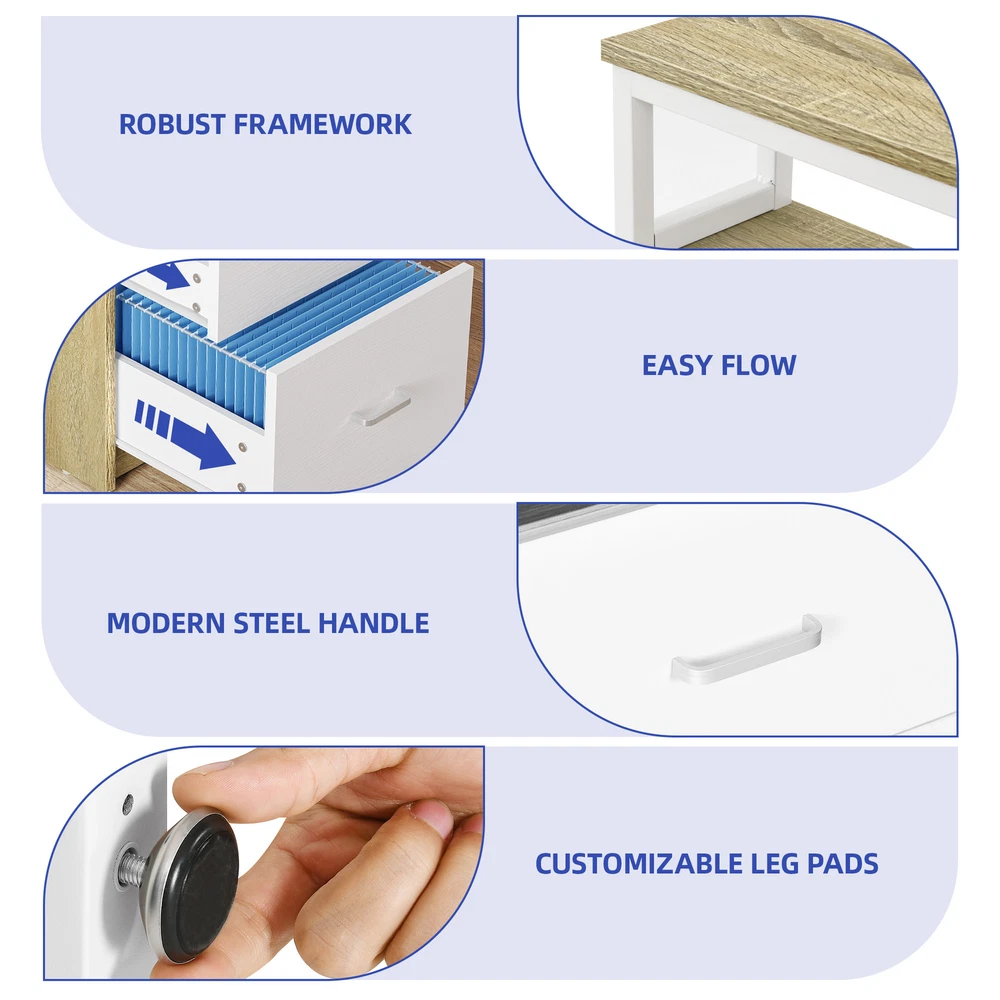 ROBUST FRAMEWORK

EASY FLOW

MODERN STEEL HANDLE

CUSTOMIZABLE LEG PADS