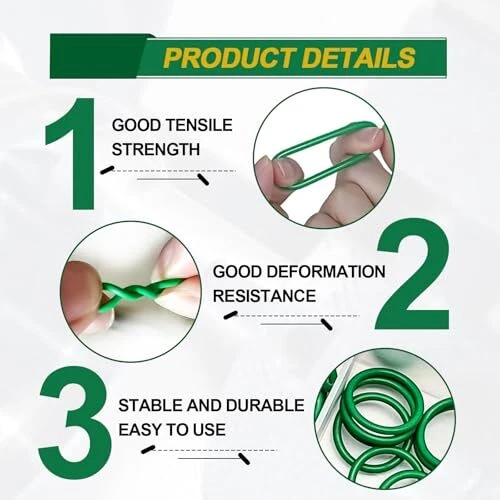 PRODUCT DETAILS

1

GOOD TENSILE STRENGTH

2

GOOD DEFORMATION RESISTANCE

3

STABLE AND DURABLE EASY TO USE